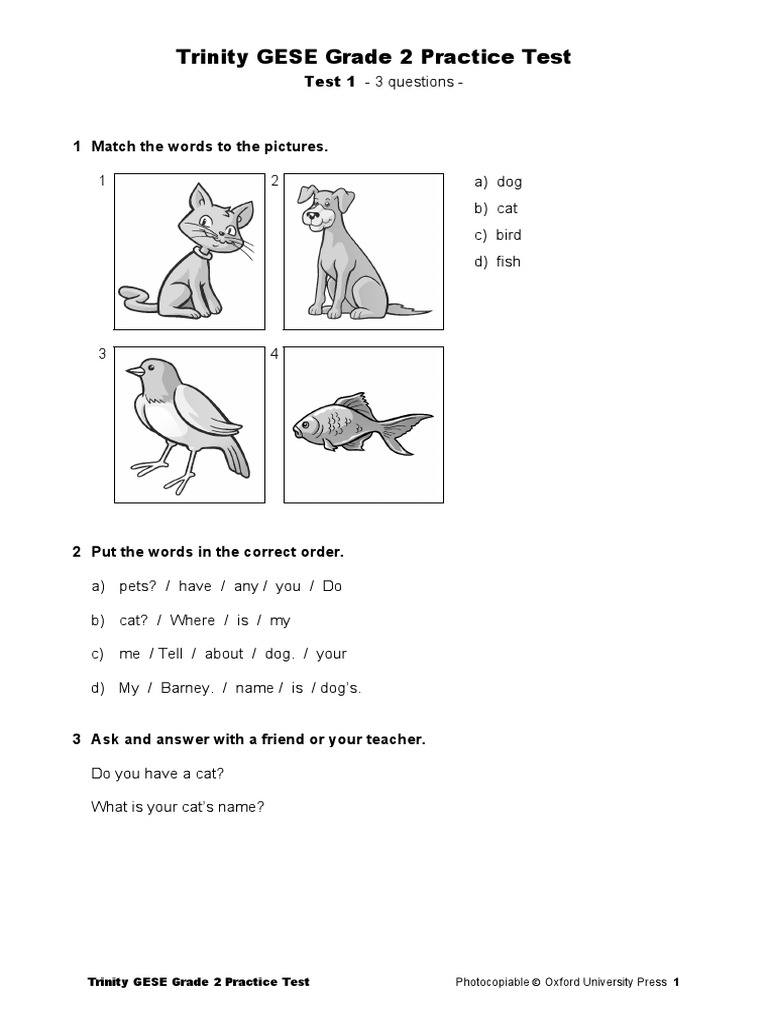 Trinity GESE Grade 2 Practice Test

Test 1 - 3 questions -

1 Match the words to the pictures.

1

2

3

4

a) dog

b) cat

c) bird

d) fish

2 Put the words in the correct order.

a) pets? / have / any / you / Do

b) cat? / Where / is / my

c) me / Tell / about / dog. / your

d) My / Barney. / name / is / dog's.

3 Ask and answer with a friend or your teacher.

Do you have a cat?

What is your cat's name?

Trinity GESE Grade 2 Practice Test

Photocopiable © Oxford University Press 1