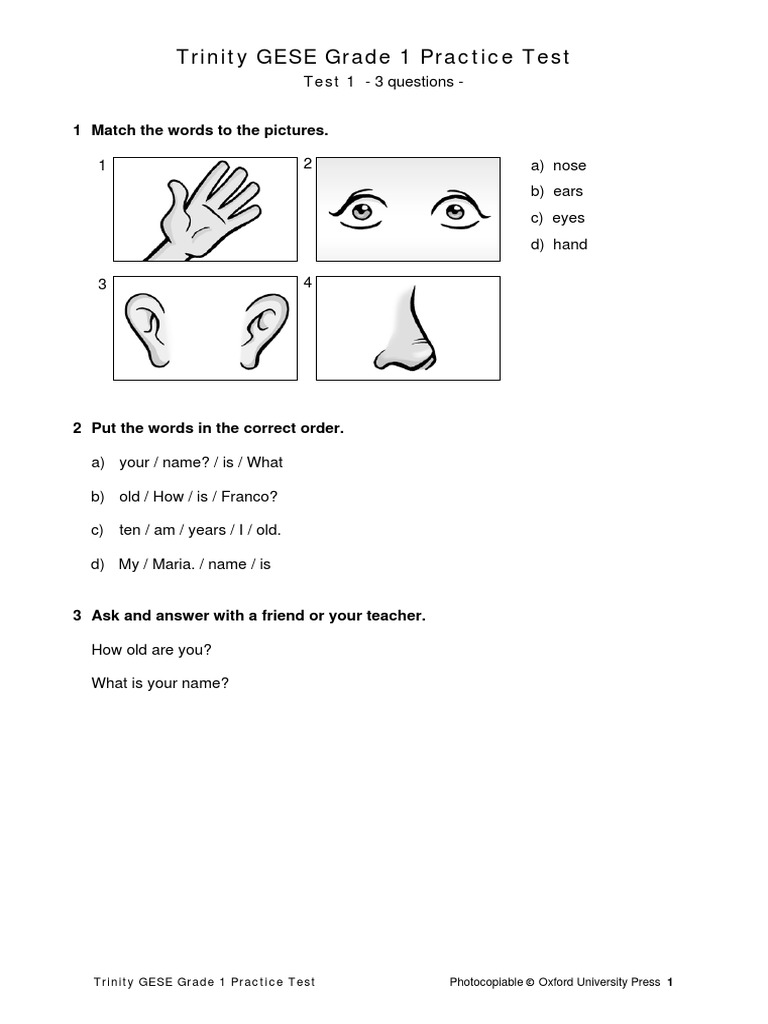 Trinity GESE Grade 1 Practice Test
Test 1 - 3 questions -

1 Match the words to the pictures.

1

2

3

4

a) nose
b) ears
c) eyes
d) hand

2 Put the words in the correct order.

a) your / name? / is / What

b) old / How / is / Franco?

c) ten / am / years / I / old.

d) My / Maria. / name / is

3 Ask and answer with a friend or your teacher.

How old are you?

What is your name?

Trinity GESE Grade 1 Practice Test

Photocopiable © Oxford University Press 1