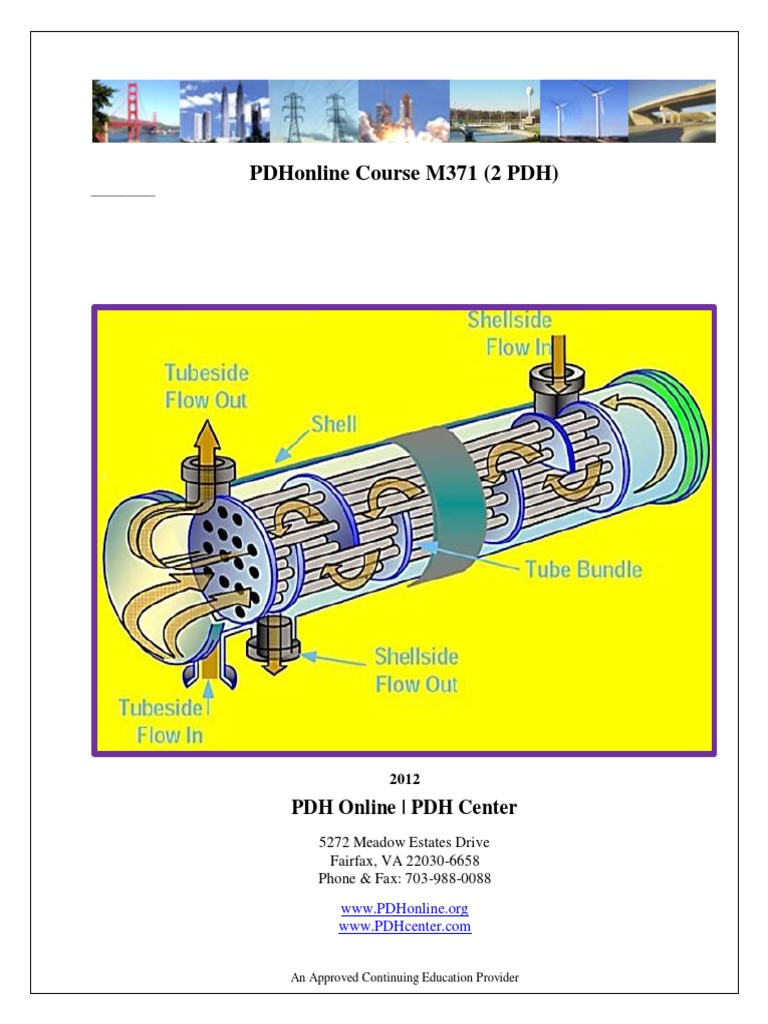 PDHonline Course M371 (2 PDH)

Shellside Flow In

Tubeside Flow Out

Shell

Tube Bundle

Shellside Flow Out

Tubeside Flow In

2012

PDH Online | PDH Center

5272 Meadow Estates Drive
Fairfax, VA 22030-6658
Phone & Fax: 703-988-0088

www.PDHonline.org
www.PDHcenter.com

An Approved Continuing Education Provider