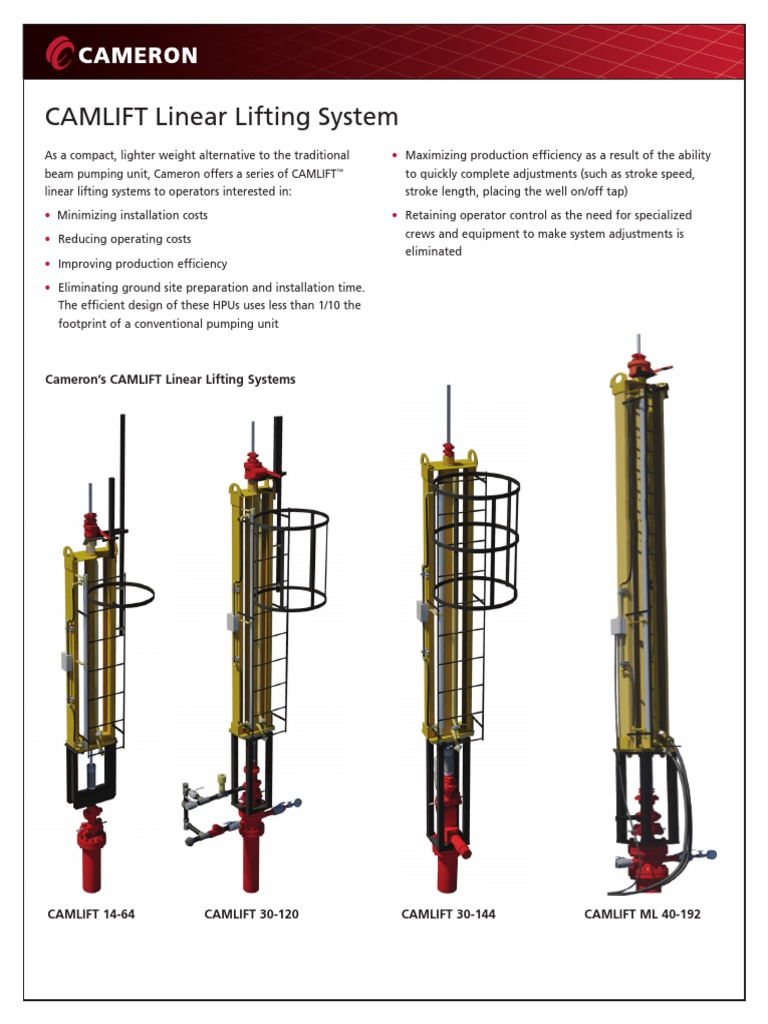 CAMERON

CAMLIFT Linear Lifting System

As a compact, lighter weight alternative to the traditional beam pumping unit, Cameron offers a series of CAMLIFT™ linear lifting systems to operators interested in:

• Minimizing installation costs

• Reducing operating costs

• Improving production efficiency

• Eliminating ground site preparation and installation time. The efficient design of these HPUs uses less than 1/10 the footprint of a conventional pumping unit

• Maximizing production efficiency as a result of the ability to quickly complete adjustments (such as stroke speed, stroke length, placing the well on/off tap)

• Retaining operator control as the need for specialized crews and equipment to make system adjustments is eliminated

Cameron's CAMLIFT Linear Lifting Systems

CAMLIFT 14-64

CAMLIFT 30-120

CAMLIFT 30-144

CAMLIFT ML 40-192