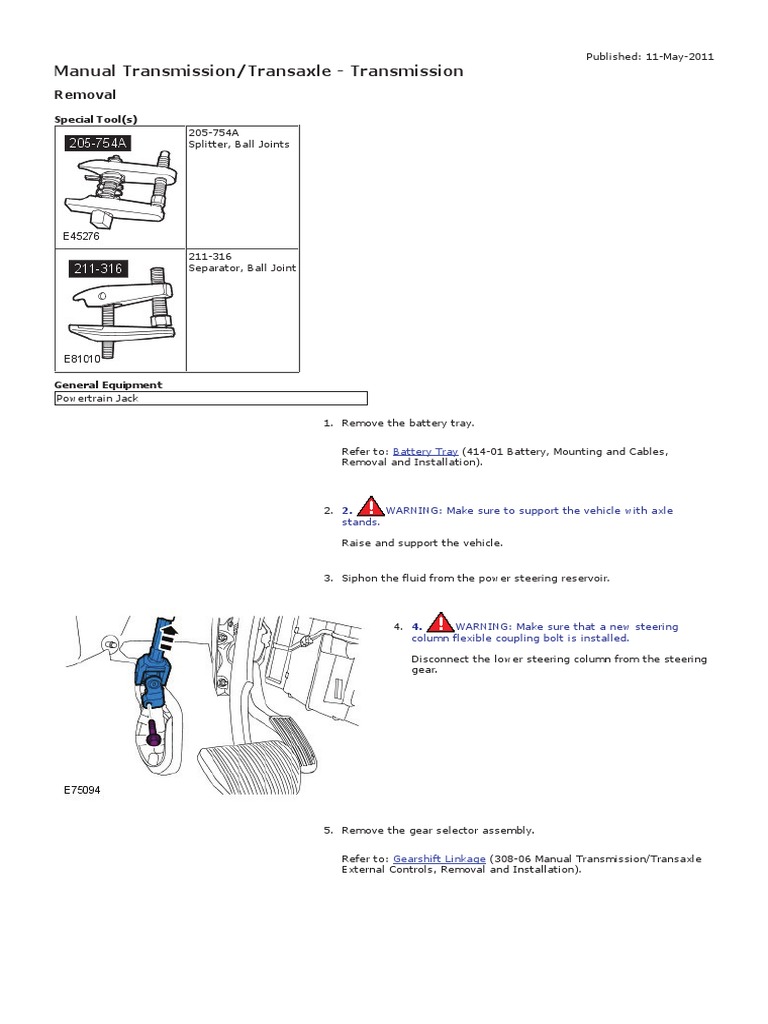 Published: 11-May-2011

Manual Transmission/Transaxle - Transmission

Removal

Special Tool(s)

| 205-754A E45276 | 205-754A Splitter, Ball Joints |
|---|---|
| 211-316 E81010 | 211-316 Separator, Ball Joint |

General Equipment

| Powertrain Jack |
|---|

1. Remove the battery tray.

Refer to: Battery Tray (414-01 Battery, Mounting and Cables, Removal and Installation).

2. 2. WARNING: Make sure to support the vehicle with axle stands.

Raise and support the vehicle.

3. Siphon the fluid from the power steering reservoir.

E75094

4. 4. WARNING: Make sure that a new steering column flexible coupling bolt is installed.

Disconnect the lower steering column from the steering gear.

5. Remove the gear selector assembly.

Refer to: Gearshift Linkage (308-06 Manual Transmission/Transaxle External Controls, Removal and Installation).