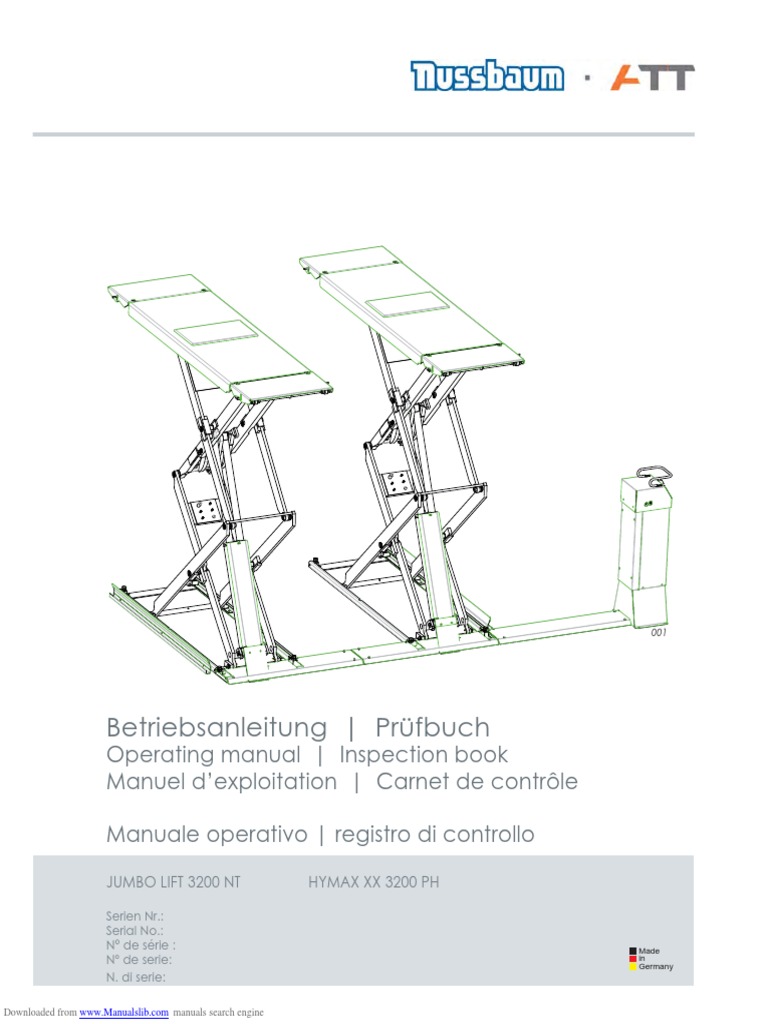 Nussbaum · ATT

001

Betriebsanleitung | Prüfbuch
Operating manual | Inspection book
Manuel d'exploitation | Carnet de contrôle

Manuale operativo | registro di controllo

JUMBO LIFT 3200 NT HYMAX XX 3200 PH

Serien Nr.:
Serial No.:
N° de série :
N° de serie:
N. di serie:

Made in Germany

Downloaded from www.Manualslib.com manuals search engine