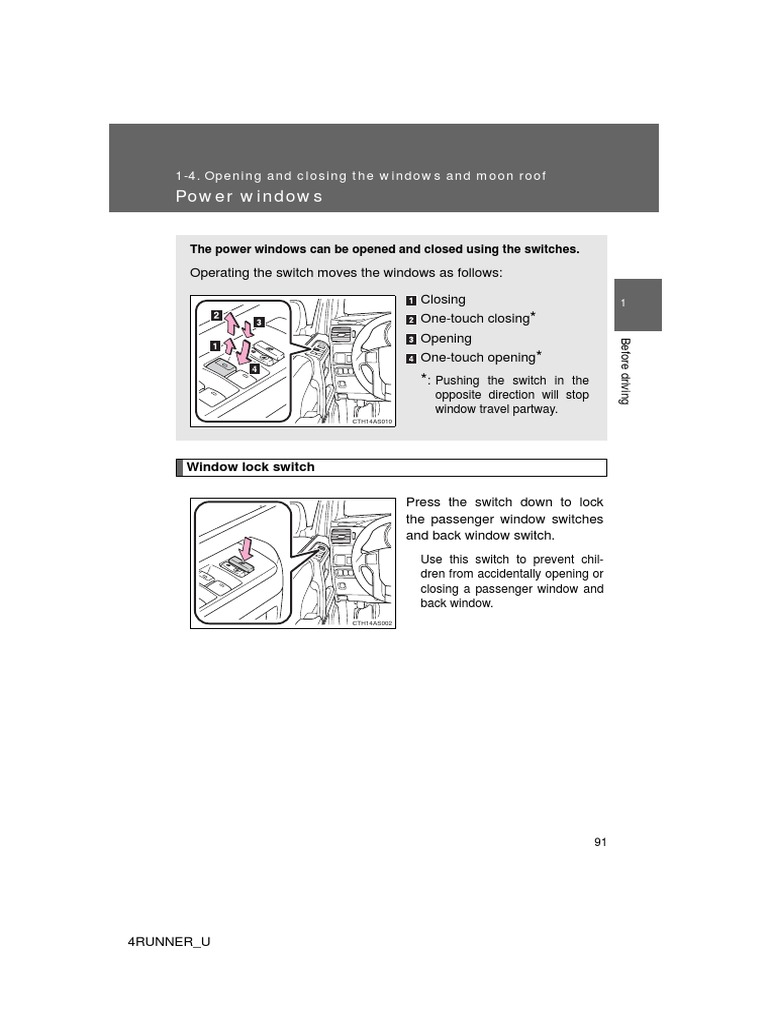 1-4. Opening and closing the windows and moon roof
Power windows

The power windows can be opened and closed using the switches.

Operating the switch moves the windows as follows:

2
3
1
4
CTH14AS010

1 Closing
2 One-touch closing*
3 Opening
4 One-touch opening*
*: Pushing the switch in the opposite direction will stop window travel partway.

1
Before driving

Window lock switch

CTH14AS002

Press the switch down to lock the passenger window switches and back window switch.

Use this switch to prevent children from accidentally opening or closing a passenger window and back window.

91

4RUNNER_U