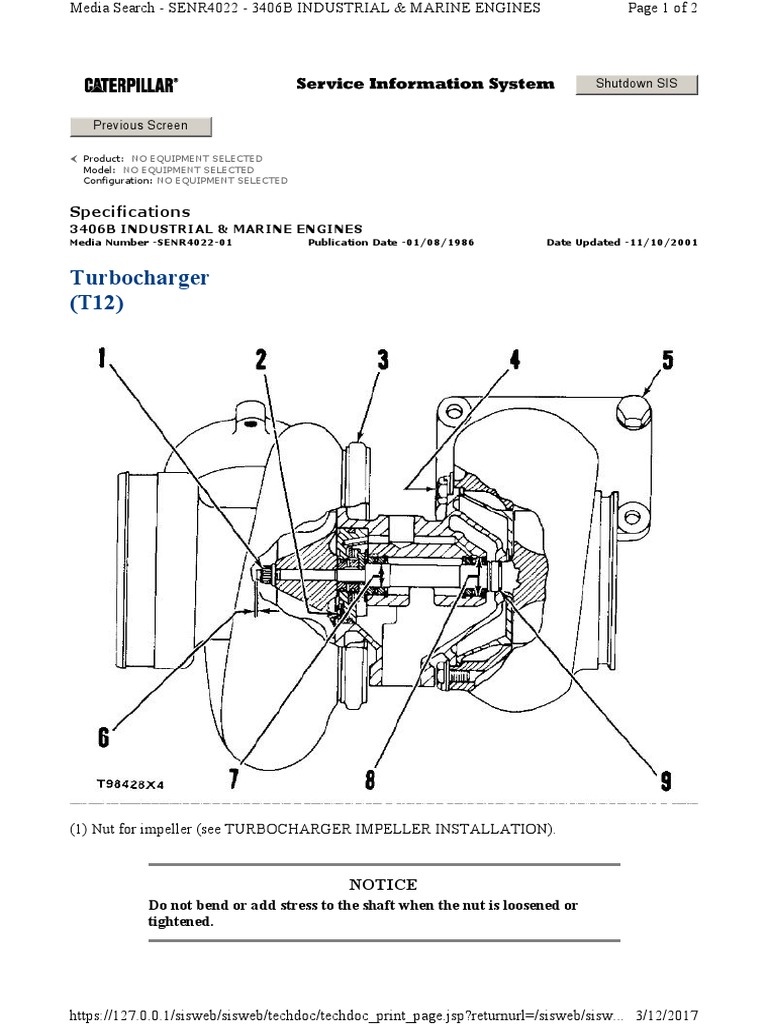 Media Search - SENR4022 - 3406B INDUSTRIAL & MARINE ENGINES

Page 1 of 2

CATERPILLAR®

Service Information System

Shutdown SIS

Previous Screen

Product: NO EQUIPMENT SELECTED
Model: NO EQUIPMENT SELECTED
Configuration: NO EQUIPMENT SELECTED

Specifications
3406B INDUSTRIAL & MARINE ENGINES
Media Number -SENR4022-01 Publication Date -01/08/1986 Date Updated -11/10/2001

Turbocharger
(T12)

1 2 3 4 5

6 7 8 9

T98428X4

(1) Nut for impeller (see TURBOCHARGER IMPELLER INSTALLATION).

NOTICE

Do not bend or add stress to the shaft when the nut is loosened or tightened.

https://127.0.0.1/sisweb/sisweb/techdoc/techdoc_print_page.jsp?returnurl=/sisweb/sisw... 3/12/2017