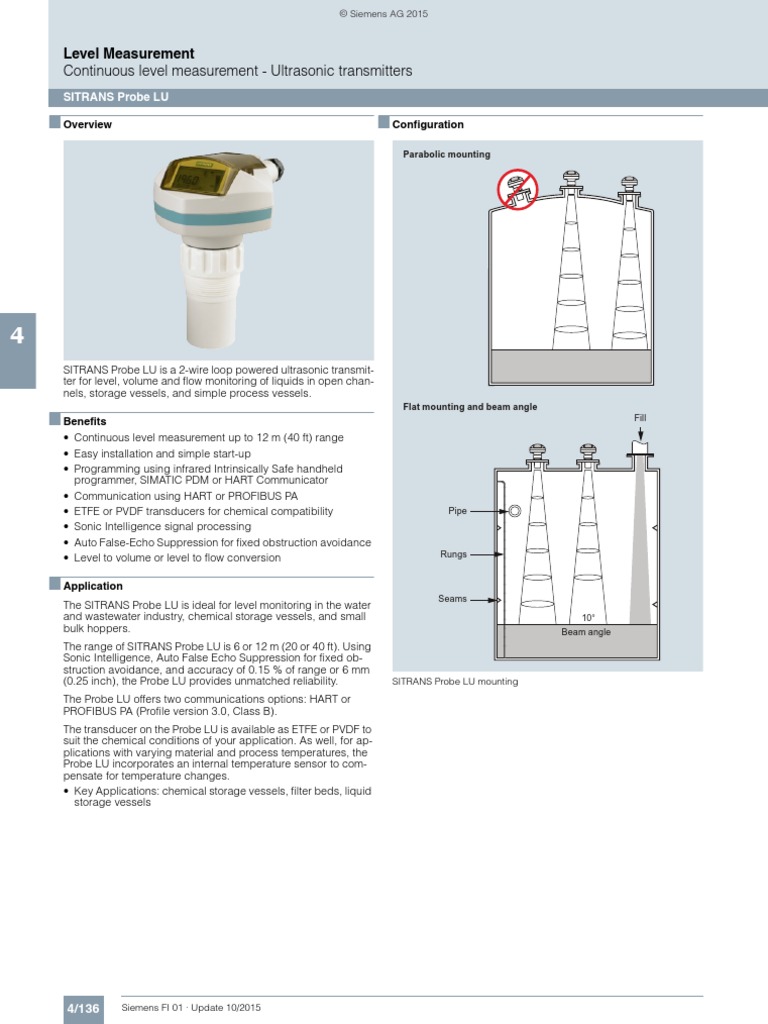 © Siemens AG 2015

Level Measurement
Continuous level measurement - Ultrasonic transmitters

SITRANS Probe LU

Overview

SITRANS Probe LU is a 2-wire loop powered ultrasonic transmitter for level, volume and flow monitoring of liquids in open channels, storage vessels, and simple process vessels.

Benefits

• Continuous level measurement up to 12 m (40 ft) range
• Easy installation and simple start-up
• Programming using infrared Intrinsically Safe handheld programmer, SIMATIC PDM or HART Communicator
• Communication using HART or PROFIBUS PA
• ETFE or PVDF transducers for chemical compatibility
• Sonic Intelligence signal processing
• Auto False-Echo Suppression for fixed obstruction avoidance
• Level to volume or level to flow conversion

Application

The SITRANS Probe LU is ideal for level monitoring in the water and wastewater industry, chemical storage vessels, and small bulk hoppers.

The range of SITRANS Probe LU is 6 or 12 m (20 or 40 ft). Using Sonic Intelligence, Auto False Echo Suppression for fixed obstruction avoidance, and accuracy of 0.15 % of range or 6 mm (0.25 inch), the Probe LU provides unmatched reliability.

The Probe LU offers two communications options: HART or PROFIBUS PA (Profile version 3.0, Class B).

The transducer on the Probe LU is available as ETFE or PVDF to suit the chemical conditions of your application. As well, for applications with varying material and process temperatures, the Probe LU incorporates an internal temperature sensor to compensate for temperature changes.

• Key Applications: chemical storage vessels, filter beds, liquid storage vessels

Configuration

Parabolic mounting

Flat mounting and beam angle

Fill

Pipe

Rungs

Seams

10°

Beam angle

SITRANS Probe LU mounting

4

4/136 Siemens FI 01 · Update 10/2015