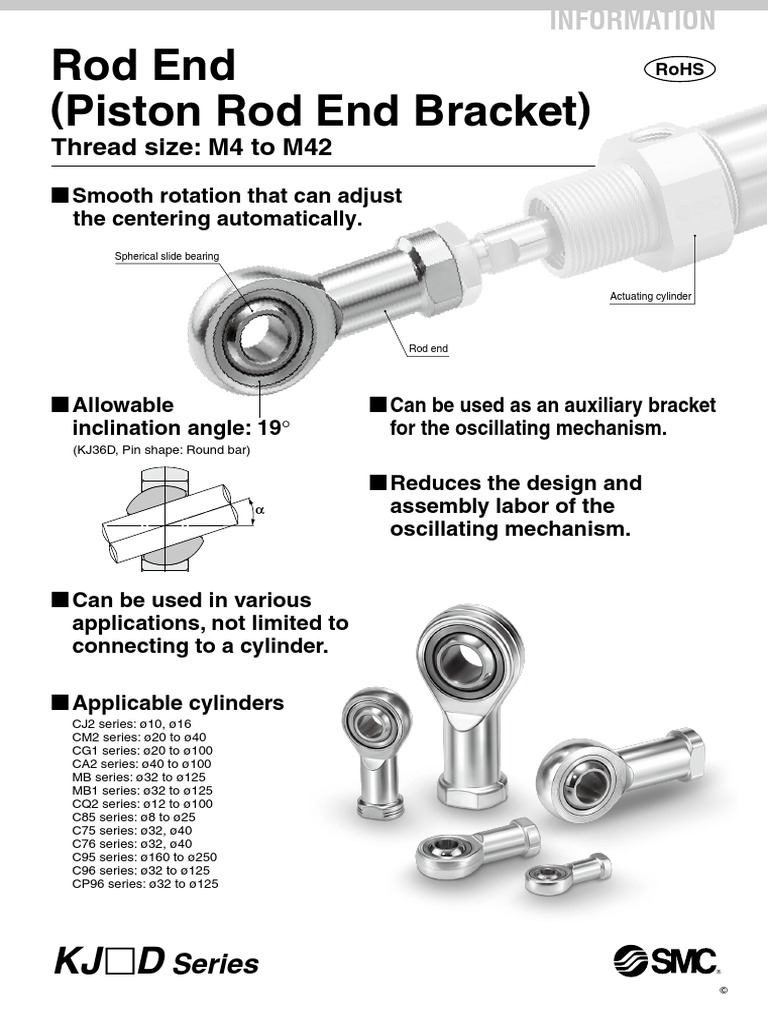 INFORMATION

Rod End (Piston Rod End Bracket)

RoHS

Thread size: M4 to M42

■ Smooth rotation that can adjust the centering automatically.

Spherical slide bearing

Actuating cylinder

Rod end

■ Allowable inclination angle: 19°

(KJ36D, Pin shape: Round bar)

α

■ Can be used as an auxiliary bracket for the oscillating mechanism.

■ Reduces the design and assembly labor of the oscillating mechanism.

■ Can be used in various applications, not limited to connecting to a cylinder.

■ Applicable cylinders

CJ2 series: ø10, ø16
CM2 series: ø20 to ø40
CG1 series: ø20 to ø100
CA2 series: ø40 to ø100
MB series: ø32 to ø125
MB1 series: ø32 to ø125
CQ2 series: ø12 to ø100
C85 series: ø8 to ø25
C75 series: ø32, ø40
C76 series: ø32, ø40
C95 series: ø160 to ø250
C96 series: ø32 to ø125
CP96 series: ø32 to ø125

KJ□D Series

SMC

©