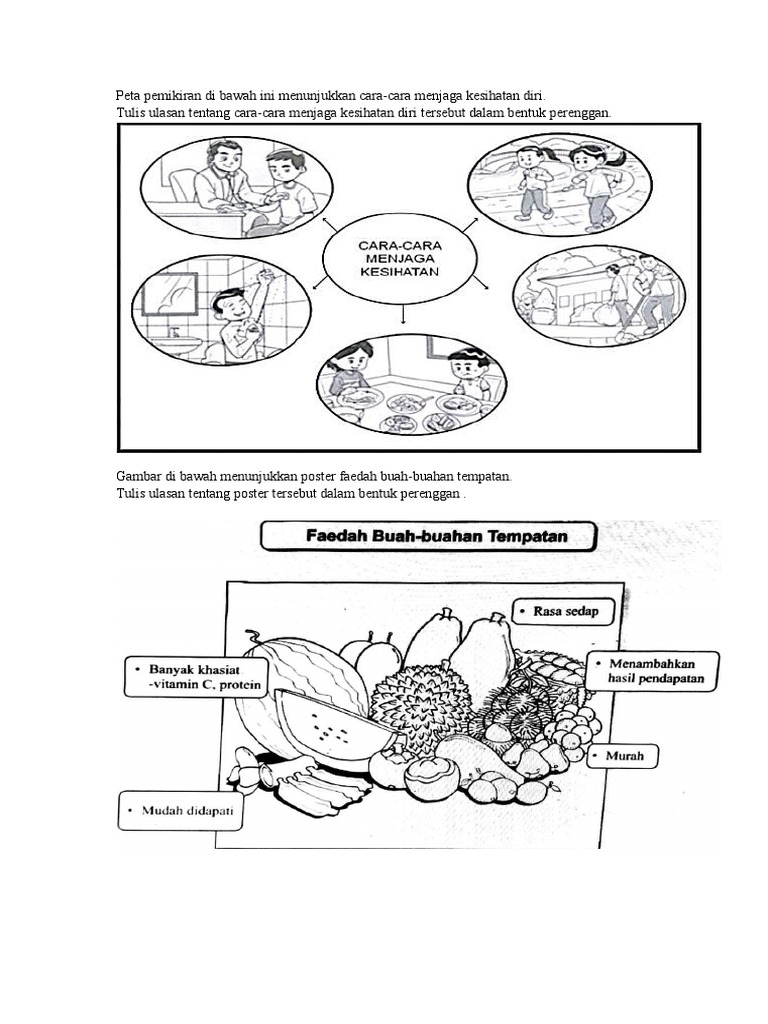 Peta pemikiran di bawah ini menunjukkan cara-cara menjaga kesihatan diri.
Tulis ulasan tentang cara-cara menjaga kesihatan diri tersebut dalam bentuk perenggan.

CARA-CARA MENJAGA KESIHATAN

Gambar di bawah menunjukkan poster faedah buah-buahan tempatan.
Tulis ulasan tentang poster tersebut dalam bentuk perenggan .

Faedah Buah-buahan Tempatan

• Rasa sedap

• Banyak khasiat -vitamin C, protein

• Menambahkan hasil pendapatan

• Murah

• Mudah didapati