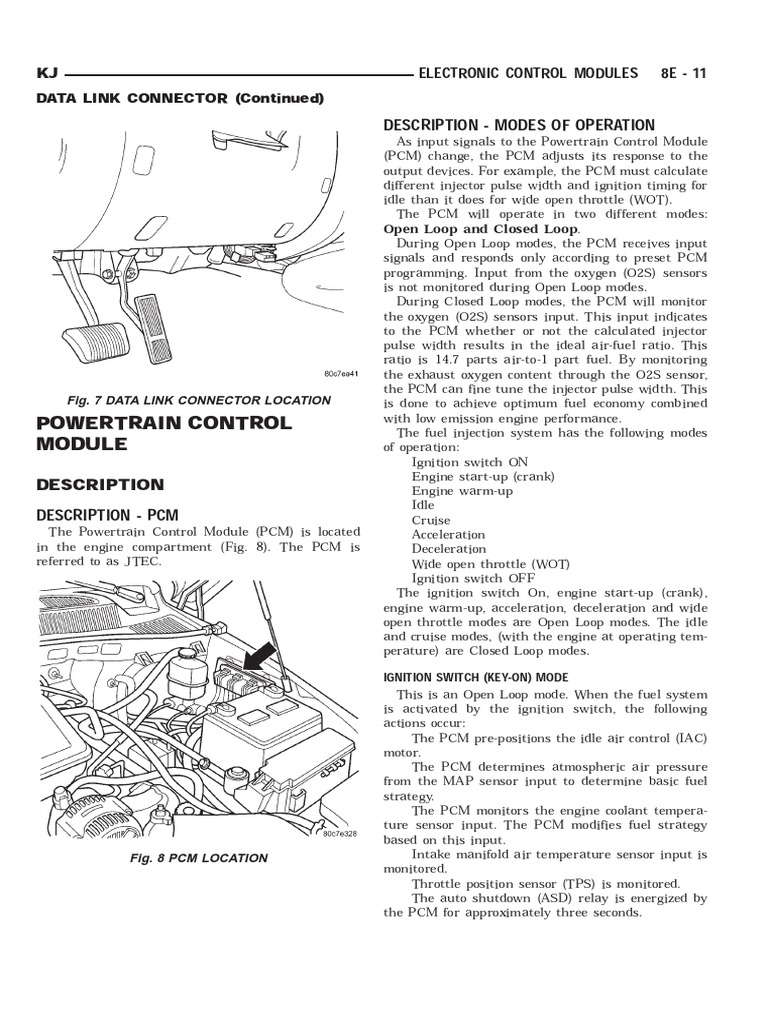 KJ ELECTRONIC CONTROL MODULES 8E - 11

DATA LINK CONNECTOR (Continued)

80c7ea41

Fig. 7 DATA LINK CONNECTOR LOCATION

POWERTRAIN CONTROL MODULE

DESCRIPTION

DESCRIPTION - PCM

The Powertrain Control Module (PCM) is located in the engine compartment (Fig. 8). The PCM is referred to as JTEC.

80c7e328

Fig. 8 PCM LOCATION

DESCRIPTION - MODES OF OPERATION

As input signals to the Powertrain Control Module (PCM) change, the PCM adjusts its response to the output devices. For example, the PCM must calculate different injector pulse width and ignition timing for idle than it does for wide open throttle (WOT).

The PCM will operate in two different modes: Open Loop and Closed Loop.

During Open Loop modes, the PCM receives input signals and responds only according to preset PCM programming. Input from the oxygen (O2S) sensors is not monitored during Open Loop modes.

During Closed Loop modes, the PCM will monitor the oxygen (O2S) sensors input. This input indicates to the PCM whether or not the calculated injector pulse width results in the ideal air-fuel ratio. This ratio is 14.7 parts air-to-1 part fuel. By monitoring the exhaust oxygen content through the O2S sensor, the PCM can fine tune the injector pulse width. This is done to achieve optimum fuel economy combined with low emission engine performance.

The fuel injection system has the following modes of operation:

Ignition switch ON
Engine start-up (crank)
Engine warm-up
Idle
Cruise
Acceleration
Deceleration
Wide open throttle (WOT)
Ignition switch OFF

The ignition switch On, engine start-up (crank), engine warm-up, acceleration, deceleration and wide open throttle modes are Open Loop modes. The idle and cruise modes, (with the engine at operating temperature) are Closed Loop modes.

IGNITION SWITCH (KEY-ON) MODE

This is an Open Loop mode. When the fuel system is activated by the ignition switch, the following actions occur:

The PCM pre-positions the idle air control (IAC) motor.

The PCM determines atmospheric air pressure from the MAP sensor input to determine basic fuel strategy.

The PCM monitors the engine coolant temperature sensor input. The PCM modifies fuel strategy based on this input.

Intake manifold air temperature sensor input is monitored.

Throttle position sensor (TPS) is monitored.

The auto shutdown (ASD) relay is energized by the PCM for approximately three seconds.