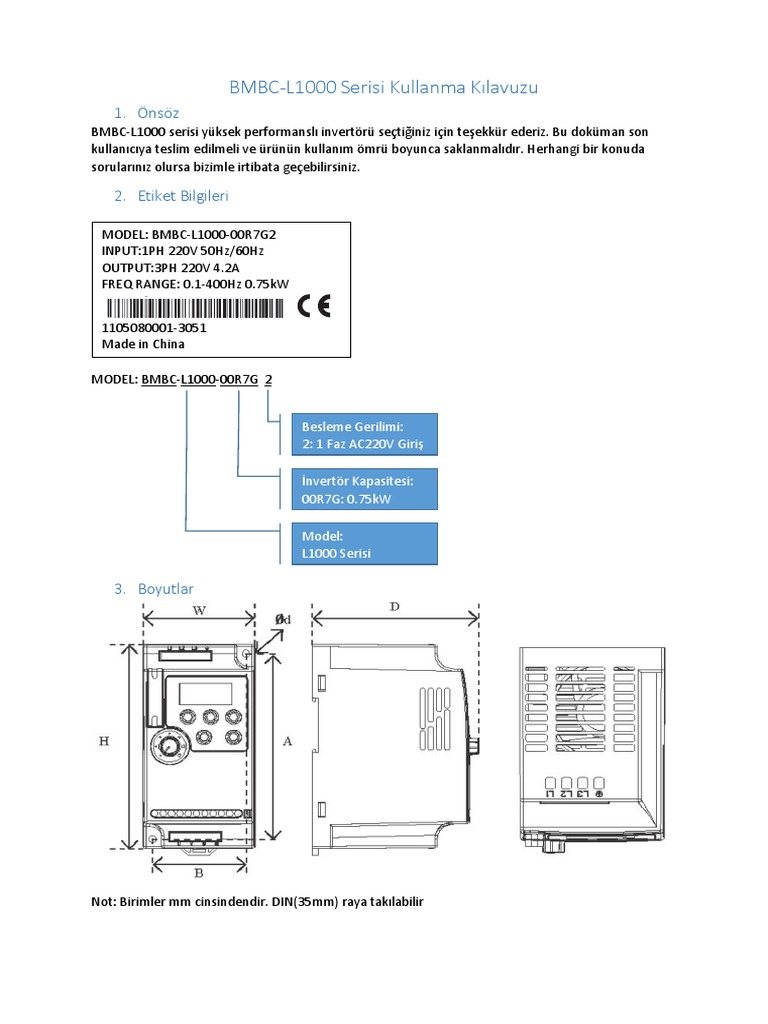 BMBC-L1000 Serisi Kullanma Kılavuzu

1. Önsöz

BMBC-L1000 serisi yüksek performanslı invertörü seçtiğiniz için teşekkür ederiz. Bu doküman son kullanıcıya teslim edilmeli ve ürünün kullanım ömrü boyunca saklanmalıdır. Herhangi bir konuda sorularınız olursa bizimle irtibata geçebilirsiniz.

2. Etiket Bilgileri

MODEL: BMBC-L1000-00R7G2
INPUT:1PH 220V 50Hz/60Hz
OUTPUT:3PH 220V 4.2A
FREQ RANGE: 0.1-400Hz 0.75kW
CE
1105080001-3051
Made in China

MODEL: BMBC-L1000-00R7G 2

Besleme Gerilimi:
2: 1 Faz AC220V Giriş

İnvertör Kapasitesi:
00R7G: 0.75kW

Model:
L1000 Serisi

3. Boyutlar

W
Ød
D
H
A
B
L1 L2 L3

Not: Birimler mm cinsindendir. DIN(35mm) raya takılabilir