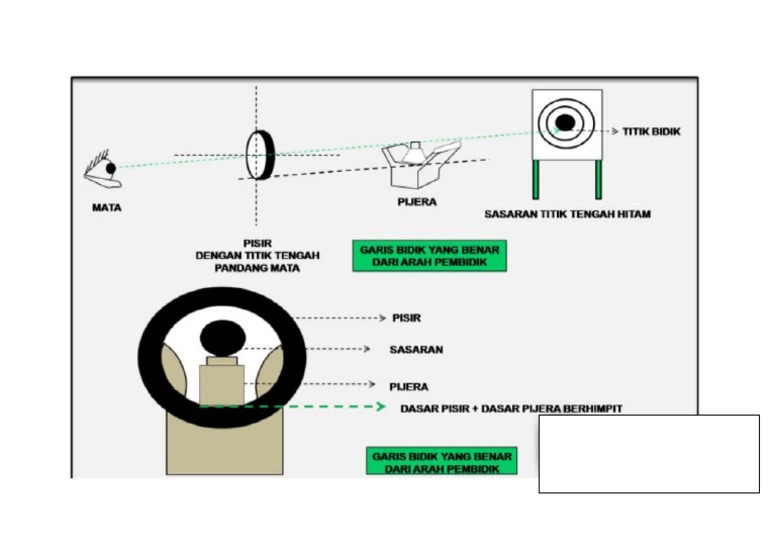 TITIK BIDIK

MATA

PIJERA

SASARAN TITIK TENGAH HITAM

PISIR
DENGAN TITIK TENGAH
PANDANG MATA

GARIS BIDIK YANG BENAR
DARI ARAH PEMBIDIK

PISIR

SASARAN

PIJERA

DASAR PISIR + DASAR PIJERA BERHIMPIT

GARIS BIDIK YANG BENAR
DARI ARAH PEMBIDIK