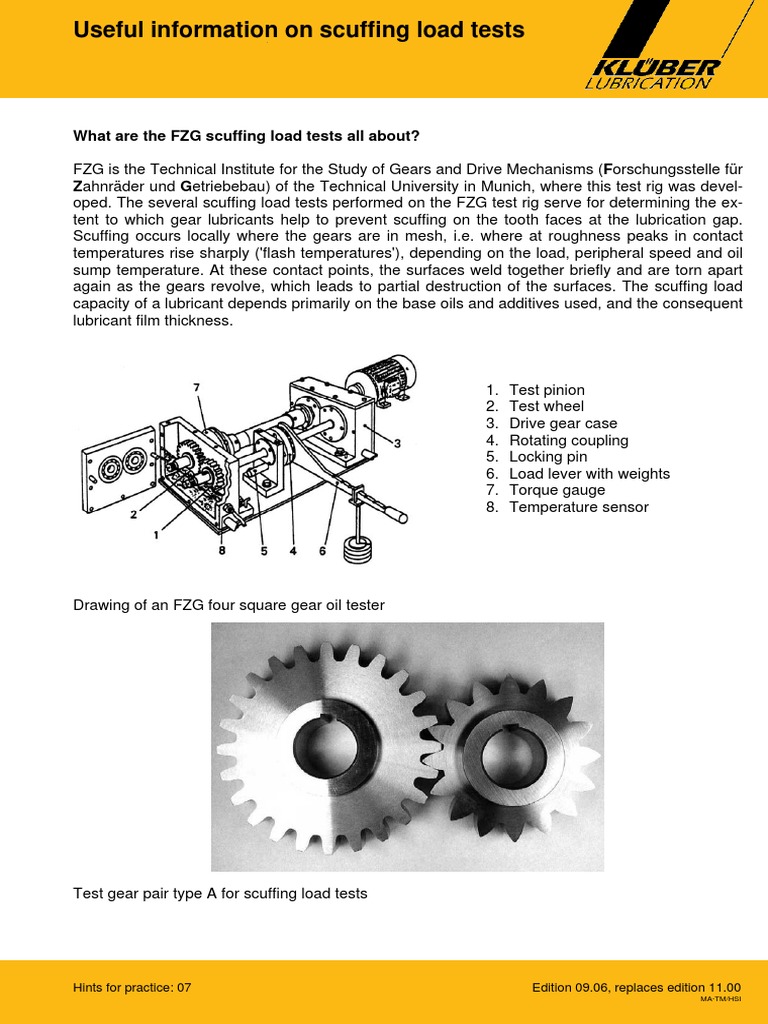 Useful information on scuffing load tests

KLÜBER LUBRICATION

What are the FZG scuffing load tests all about?

FZG is the Technical Institute for the Study of Gears and Drive Mechanisms (Forschungsstelle für Zahnräder und Getriebebau) of the Technical University in Munich, where this test rig was developed. The several scuffing load tests performed on the FZG test rig serve for determining the extent to which gear lubricants help to prevent scuffing on the tooth faces at the lubrication gap. Scuffing occurs locally where the gears are in mesh, i.e. where at roughness peaks in contact temperatures rise sharply ('flash temperatures'), depending on the load, peripheral speed and oil sump temperature. At these contact points, the surfaces weld together briefly and are torn apart again as the gears revolve, which leads to partial destruction of the surfaces. The scuffing load capacity of a lubricant depends primarily on the base oils and additives used, and the consequent lubricant film thickness.

7
3
2
1
8
5
4
6

1. Test pinion
2. Test wheel
3. Drive gear case
4. Rotating coupling
5. Locking pin
6. Load lever with weights
7. Torque gauge
8. Temperature sensor

Drawing of an FZG four square gear oil tester

Test gear pair type A for scuffing load tests

Hints for practice: 07

Edition 09.06, replaces edition 11.00
MA-TM/HSI