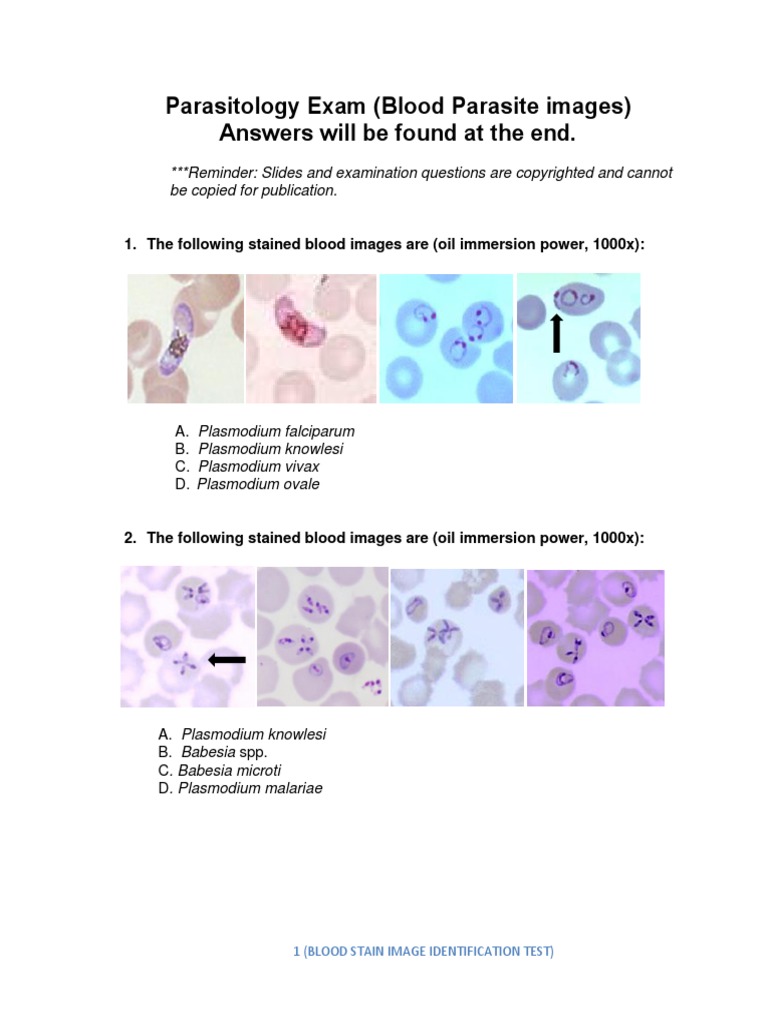 Parasitology Exam (Blood Parasite images)
Answers will be found at the end.

***Reminder: Slides and examination questions are copyrighted and cannot be copied for publication.

1. The following stained blood images are (oil immersion power, 1000x):

A. Plasmodium falciparum
B. Plasmodium knowlesi
C. Plasmodium vivax
D. Plasmodium ovale

2. The following stained blood images are (oil immersion power, 1000x):

A. Plasmodium knowlesi
B. Babesia spp.
C. Babesia microti
D. Plasmodium malariae

1 (BLOOD STAIN IMAGE IDENTIFICATION TEST)