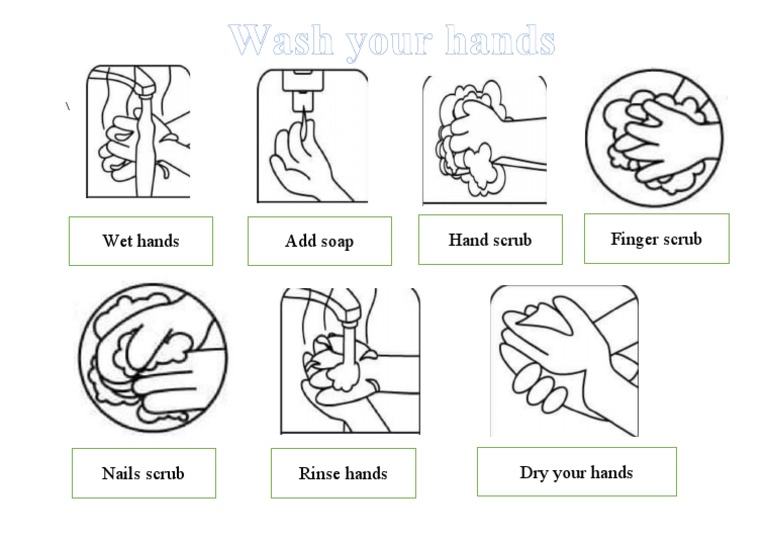 Wash your hands

Wet hands

Add soap

Hand scrub

Finger scrub

Nails scrub

Rinse hands

Dry your hands