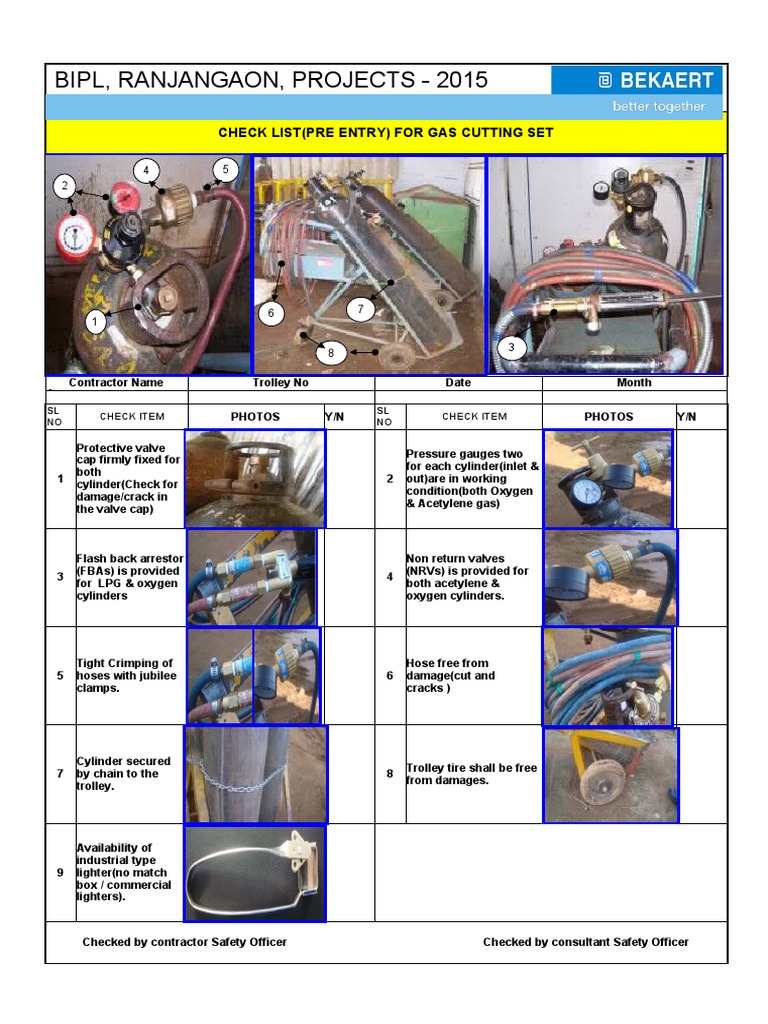 BIPL, RANJANGAON, PROJECTS - 2015

BEKAERT
better together

CHECK LIST(PRE ENTRY) FOR GAS CUTTING SET

2 4 5 1 6 7 8 3

| Contractor Name | Trolley No | Date | Month |
|---|---|---|---|
| | | | |

| SL NO | CHECK ITEM | PHOTOS | Y/N | SL NO | CHECK ITEM | PHOTOS | Y/N |
|---|---|---|---|---|---|---|---|
| 1 | Protective valve cap firmly fixed for both cylinder(Check for damage/crack in the valve cap) | | | 2 | Pressure gauges two for each cylinder(inlet & out)are in working condition(both Oxygen & Acetylene gas) | | |
| 3 | Flash back arrestor (FBAs) is provided for LPG & oxygen cylinders | | | 4 | Non return valves (NRVs) is provided for both acetylene & oxygen cylinders. | | |
| 5 | Tight Crimping of hoses with jubilee clamps. | | | 6 | Hose free from damage(cut and cracks ) | | |
| 7 | Cylinder secured by chain to the trolley. | | | 8 | Trolley tire shall be free from damages. | | |
| 9 | Availability of industrial type lighter(no match box / commercial lighters). | | | | | | |

Checked by contractor Safety Officer

Checked by consultant Safety Officer