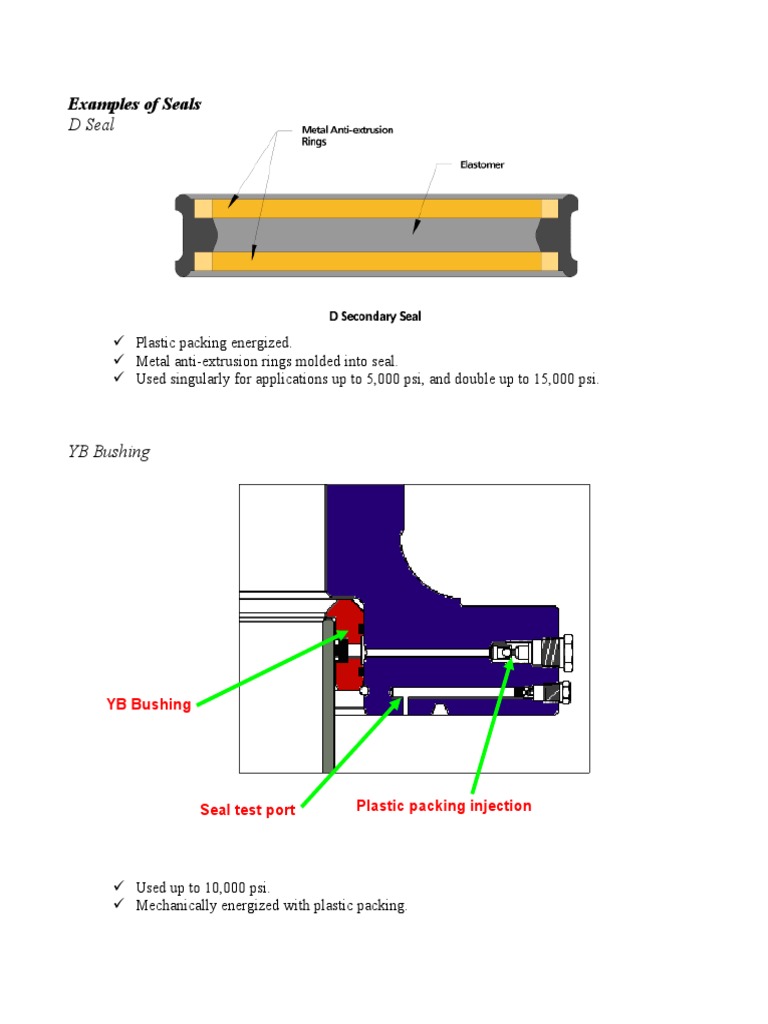 Examples of Seals

D Seal

Metal Anti-extrusion Rings

Elastomer

D Secondary Seal

✓ Plastic packing energized.
✓ Metal anti-extrusion rings molded into seal.
✓ Used singularly for applications up to 5,000 psi, and double up to 15,000 psi.

YB Bushing

YB Bushing

Seal test port

Plastic packing injection

✓ Used up to 10,000 psi.
✓ Mechanically energized with plastic packing.