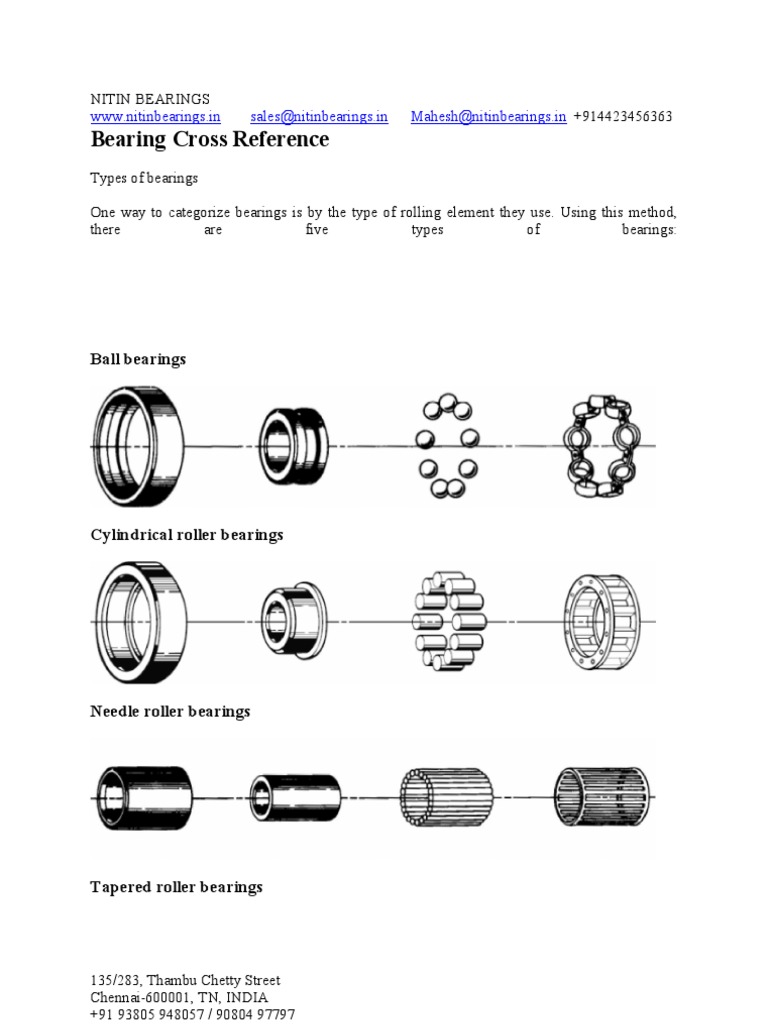 NITIN BEARINGS
www.nitinbearings.in sales@nitinbearings.in Mahesh@nitinbearings.in +914423456363

Bearing Cross Reference

Types of bearings

One way to categorize bearings is by the type of rolling element they use. Using this method, there are five types of bearings:

Ball bearings

Cylindrical roller bearings

Needle roller bearings

Tapered roller bearings

135/283, Thambu Chetty Street
Chennai-600001, TN, INDIA
+91 93805 948057 / 90804 97797