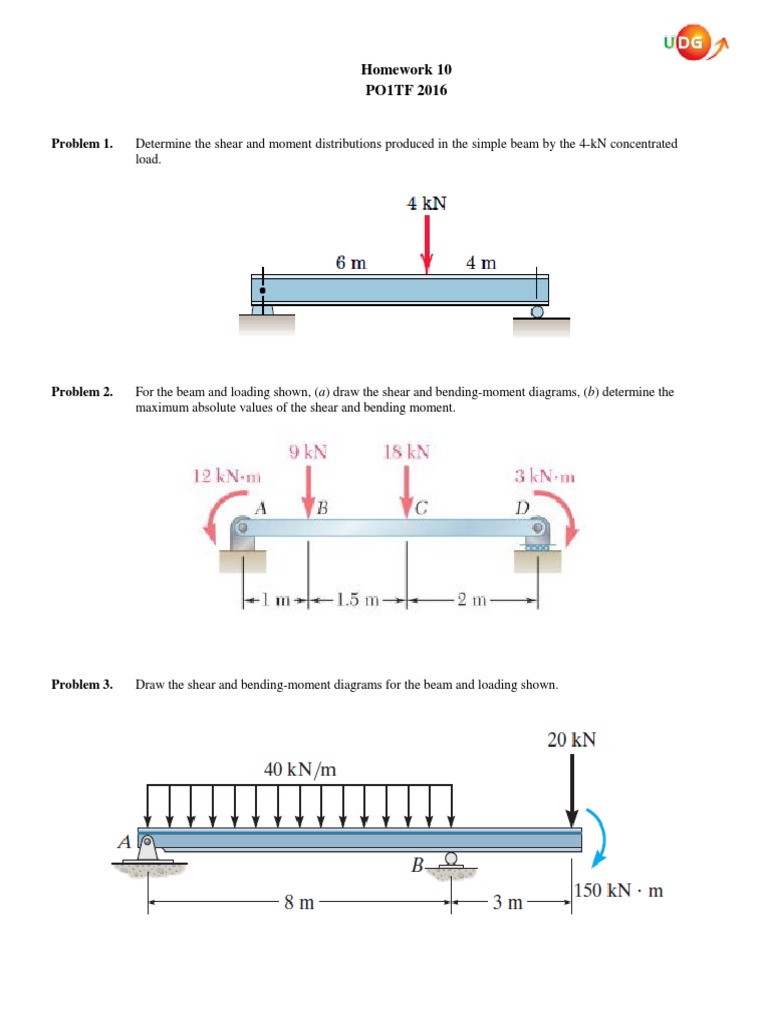 UDG

Homework 10
PO1TF 2016

Problem 1. Determine the shear and moment distributions produced in the simple beam by the 4-kN concentrated load.

4 kN
6 m
4 m

Problem 2. For the beam and loading shown, (a) draw the shear and bending-moment diagrams, (b) determine the maximum absolute values of the shear and bending moment.

9 kN
18 kN
12 kN·m
3 kN·m
A
B
C
D
1 m
1.5 m
2 m

Problem 3. Draw the shear and bending-moment diagrams for the beam and loading shown.

20 kN
40 kN/m
A
B
8 m
3 m
150 kN · m