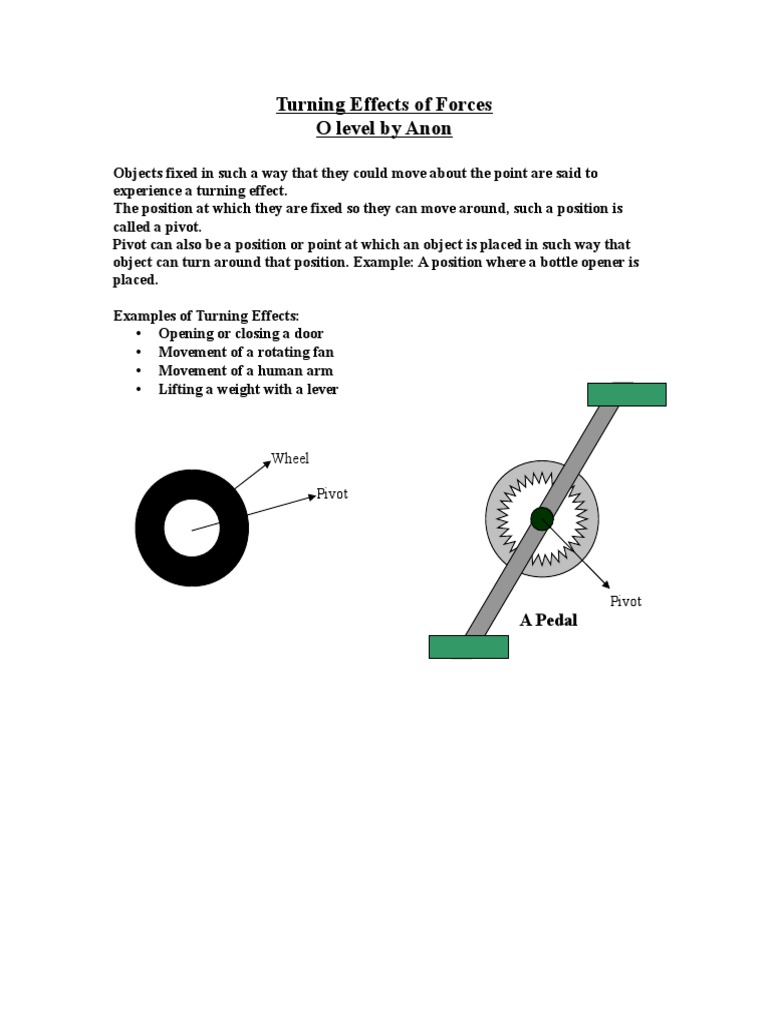 Turning Effects of Forces
O level by Anon

Objects fixed in such a way that they could move about the point are said to experience a turning effect.
The position at which they are fixed so they can move around, such a position is called a pivot.
Pivot can also be a position or point at which an object is placed in such way that object can turn around that position. Example: A position where a bottle opener is placed.

Examples of Turning Effects:
• Opening or closing a door
• Movement of a rotating fan
• Movement of a human arm
• Lifting a weight with a lever

Wheel
Pivot

Pivot
A Pedal