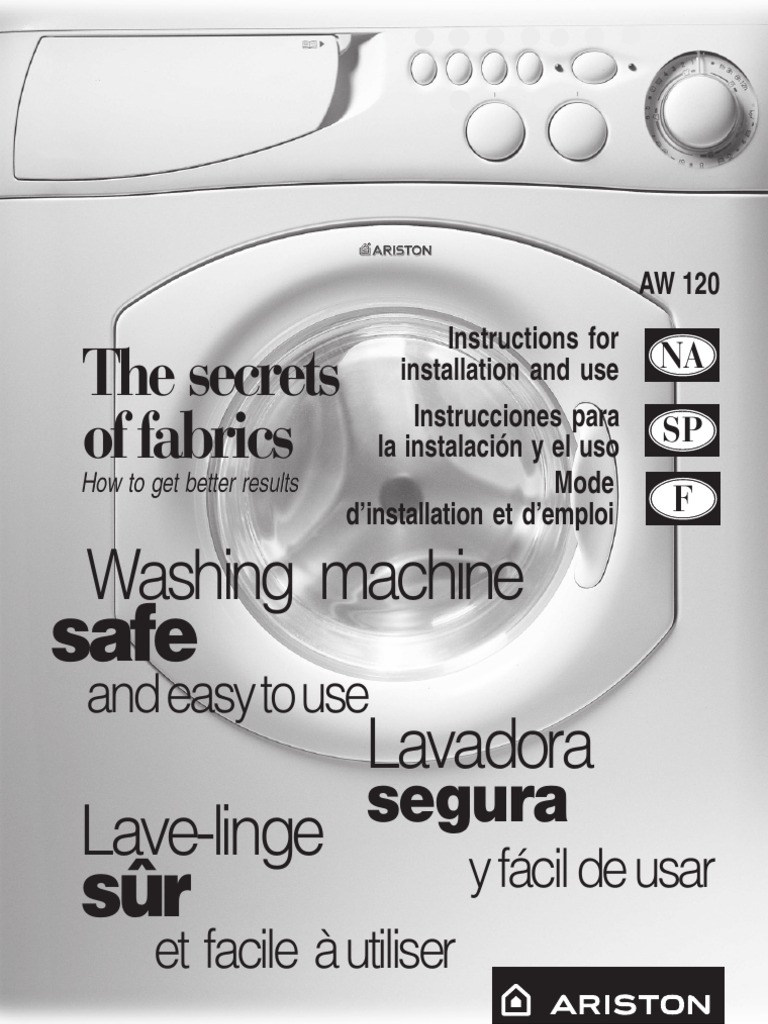 ARISTON

AW 120

The secrets of fabrics
How to get better results

Instructions for installation and use
NA

Instrucciones para la instalación y el uso
SP

Mode d'installation et d'emploi
F

Washing machine
safe
and easy to use

Lavadora
segura
y fácil de usar

Lave-linge
sûr
et facile à utiliser

ARISTON