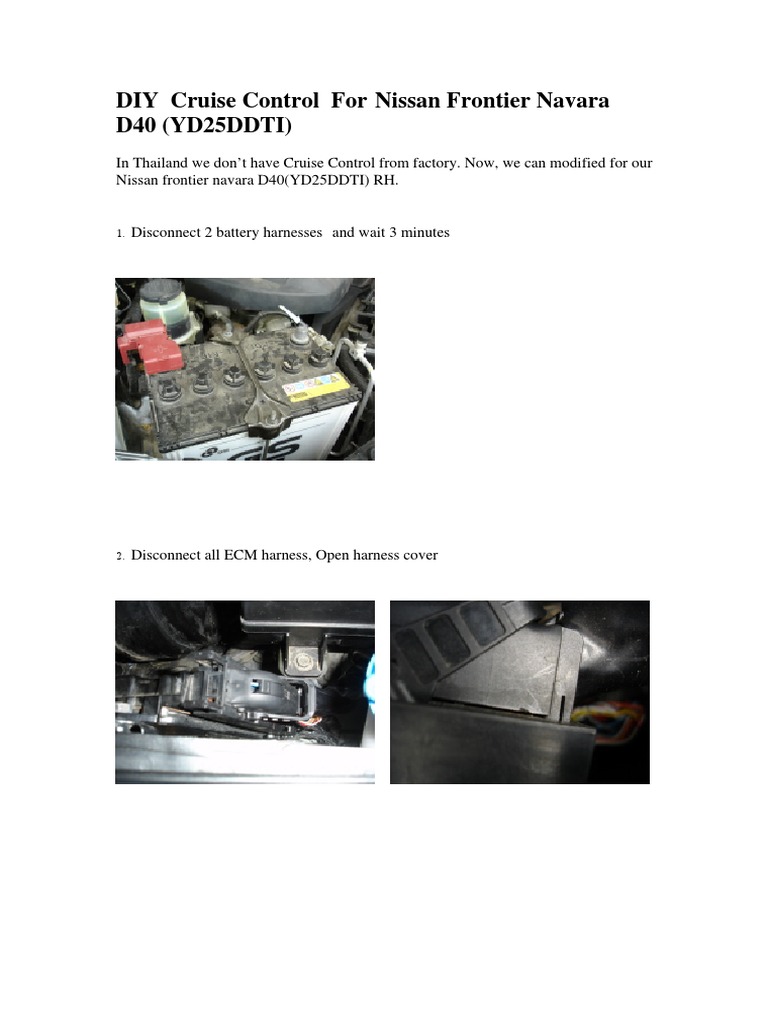 DIY Cruise Control For Nissan Frontier Navara D40 (YD25DDTI)

In Thailand we don't have Cruise Control from factory. Now, we can modified for our Nissan frontier navara D40(YD25DDTI) RH.

1. Disconnect 2 battery harnesses and wait 3 minutes

2. Disconnect all ECM harness, Open harness cover