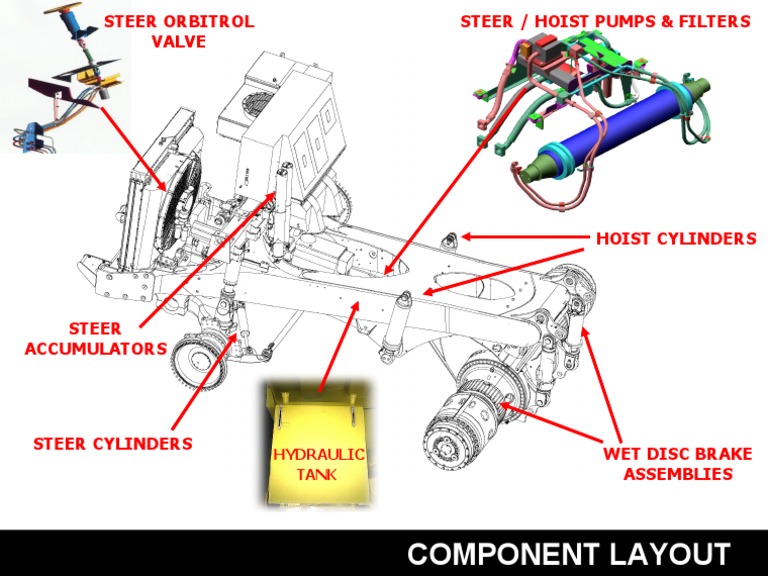 STEER ORBITROL VALVE

STEER / HOIST PUMPS & FILTERS

HOIST CYLINDERS

STEER ACCUMULATORS

STEER CYLINDERS

HYDRAULIC TANK

WET DISC BRAKE ASSEMBLIES

COMPONENT LAYOUT