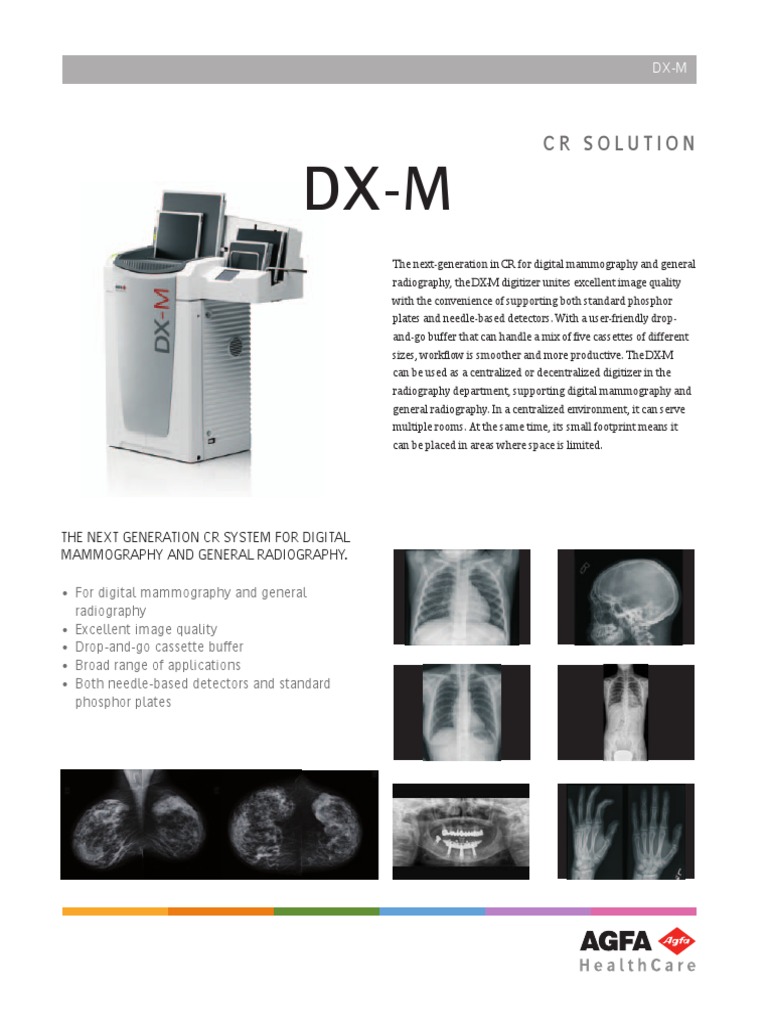 DX-M

CR SOLUTION

DX-M

DX-M

The next-generation in CR for digital mammography and general radiography, the DX-M digitizer unites excellent image quality with the convenience of supporting both standard phosphor plates and needle-based detectors. With a user-friendly drop-and-go buffer that can handle a mix of five cassettes of different sizes, workflow is smoother and more productive. The DX-M can be used as a centralized or decentralized digitizer in the radiography department, supporting digital mammography and general radiography. In a centralized environment, it can serve multiple rooms. At the same time, its small footprint means it can be placed in areas where space is limited.

THE NEXT GENERATION CR SYSTEM FOR DIGITAL MAMMOGRAPHY AND GENERAL RADIOGRAPHY.

• For digital mammography and general radiography
• Excellent image quality
• Drop-and-go cassette buffer
• Broad range of applications
• Both needle-based detectors and standard phosphor plates

AGFA Agfa
HealthCare