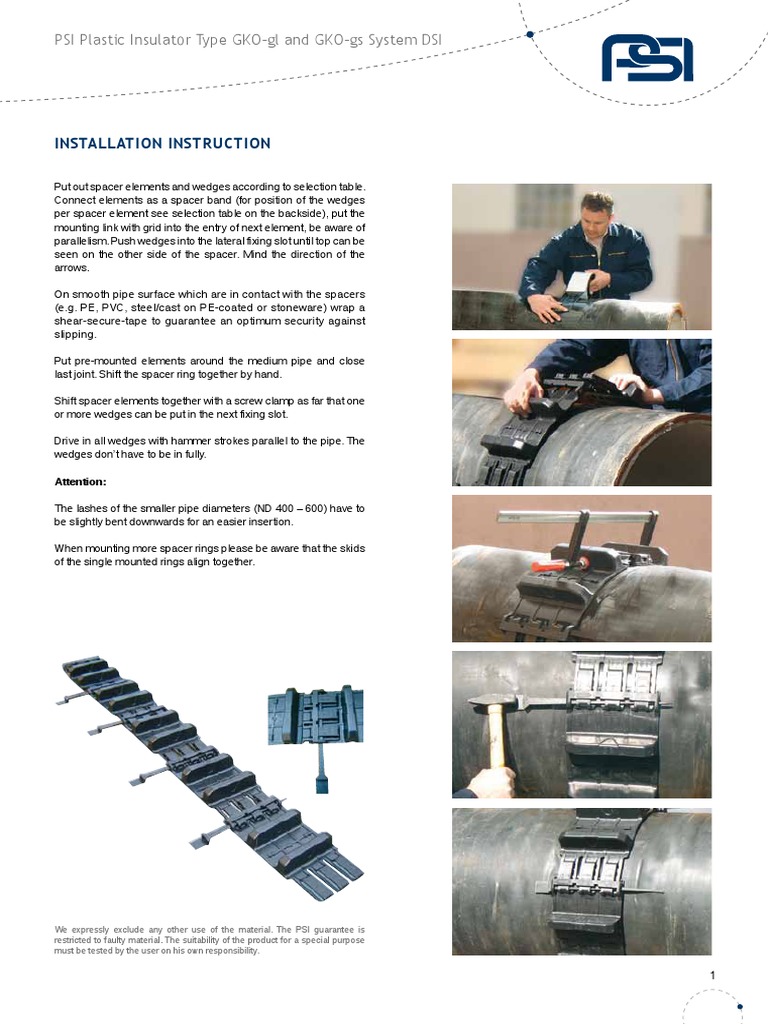 PSI Plastic Insulator Type GKO-gl and GKO-gs System DSI

PSI

INSTALLATION INSTRUCTION

Put out spacer elements and wedges according to selection table. Connect elements as a spacer band (for position of the wedges per spacer element see selection table on the backside), put the mounting link with grid into the entry of next element, be aware of parallelism. Push wedges into the lateral fixing slot until top can be seen on the other side of the spacer. Mind the direction of the arrows.

On smooth pipe surface which are in contact with the spacers (e.g. PE, PVC, steel/cast on PE-coated or stoneware) wrap a shear-secure-tape to guarantee an optimum security against slipping.

Put pre-mounted elements around the medium pipe and close last joint. Shift the spacer ring together by hand.

Shift spacer elements together with a screw clamp as far that one or more wedges can be put in the next fixing slot.

Drive in all wedges with hammer strokes parallel to the pipe. The wedges don't have to be in fully.

Attention:

The lashes of the smaller pipe diameters (ND 400 – 600) have to be slightly bent downwards for an easier insertion.

When mounting more spacer rings please be aware that the skids of the single mounted rings align together.

We expressly exclude any other use of the material. The PSI guarantee is restricted to faulty material. The suitability of the product for a special purpose must be tested by the user on his own responsibility.

1