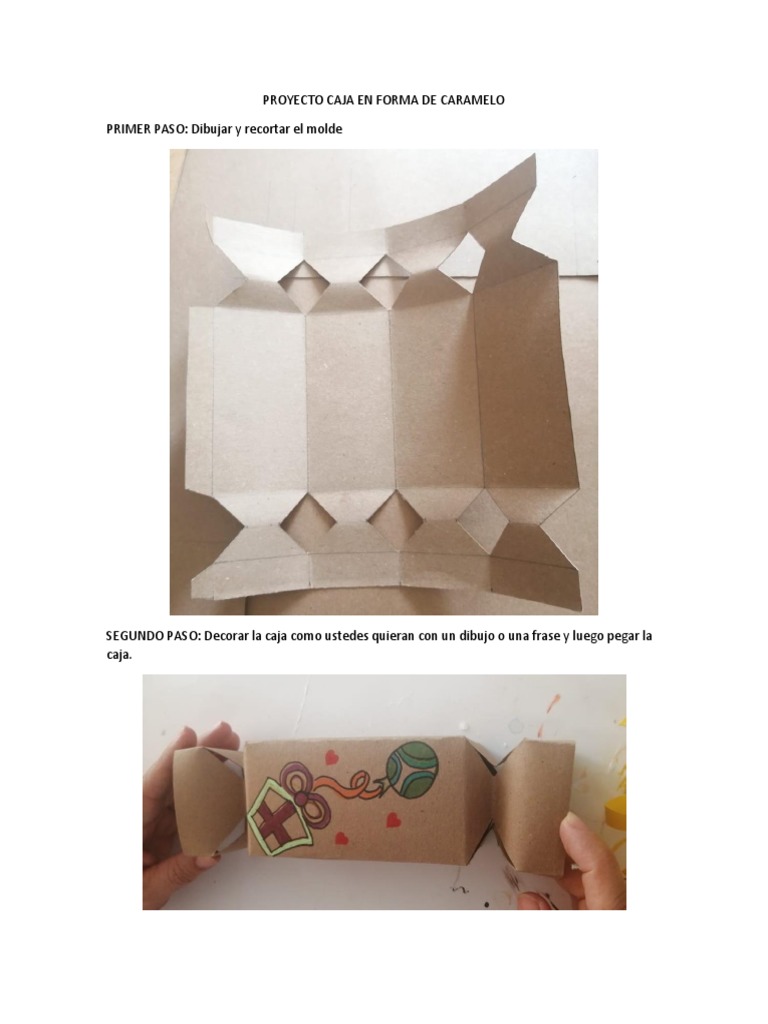 PROYECTO CAJA EN FORMA DE CARAMELO

PRIMER PASO: Dibujar y recortar el molde

SEGUNDO PASO: Decorar la caja como ustedes quieran con un dibujo o una frase y luego pegar la caja.