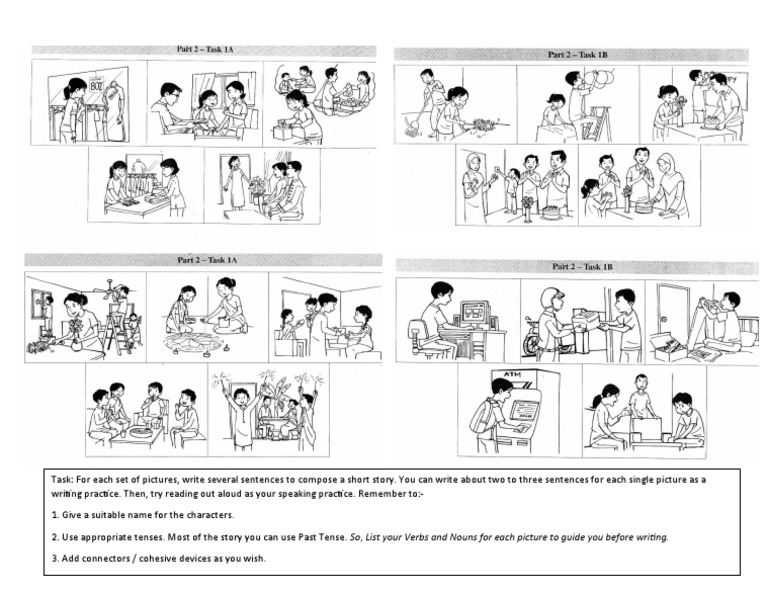 Part 2 – Task 1A

80%

Part 2 – Task 1B

Part 2 – Task 1A

Part 2 – Task 1B

ATM

Task: For each set of pictures, write several sentences to compose a short story. You can write about two to three sentences for each single picture as a writing practice. Then, try reading out aloud as your speaking practice. Remember to:-

1. Give a suitable name for the characters.

2. Use appropriate tenses. Most of the story you can use Past Tense. So, List your Verbs and Nouns for each picture to guide you before writing.

3. Add connectors / cohesive devices as you wish.