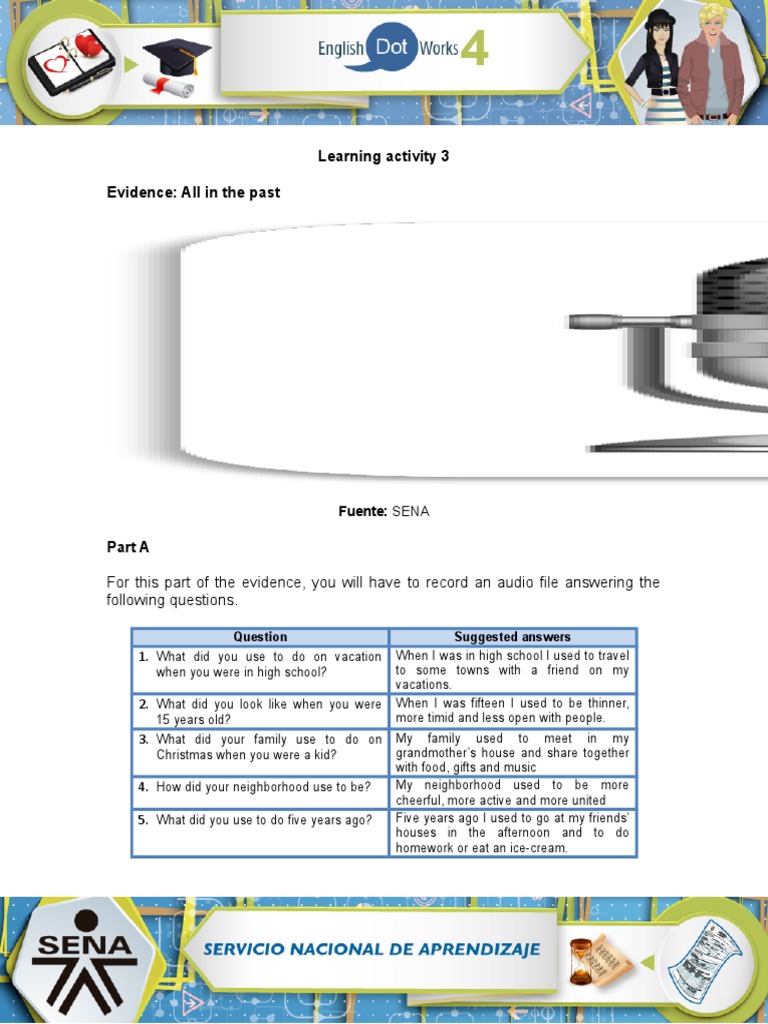 English Dot Works 4

Learning activity 3

Evidence: All in the past

Fuente: SENA

Part A

For this part of the evidence, you will have to record an audio file answering the following questions.

| Question | Suggested answers |
|---|---|
| 1. What did you use to do on vacation when you were in high school? | When I was in high school I used to travel to some towns with a friend on my vacations. |
| 2. What did you look like when you were 15 years old? | When I was fifteen I used to be thinner, more timid and less open with people. |
| 3. What did your family use to do on Christmas when you were a kid? | My family used to meet in my grandmother's house and share together with food, gifts and music |
| 4. How did your neighborhood use to be? | My neighborhood used to be more cheerful, more active and more united |
| 5. What did you use to do five years ago? | Five years ago I used to go at my friends' houses in the afternoon and to do homework or eat an ice-cream. |

SENA

SERVICIO NACIONAL DE APRENDIZAJE