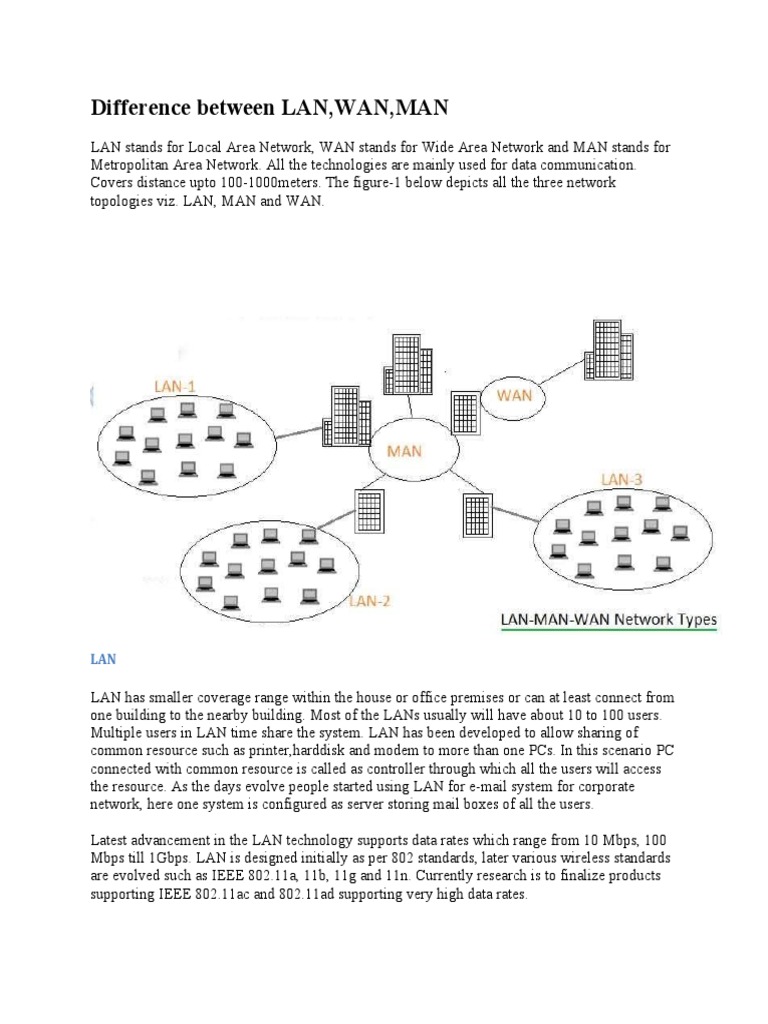 Difference between LAN,WAN,MAN

LAN stands for Local Area Network, WAN stands for Wide Area Network and MAN stands for Metropolitan Area Network. All the technologies are mainly used for data communication. Covers distance upto 100-1000meters. The figure-1 below depicts all the three network topologies viz. LAN, MAN and WAN.

LAN-1

WAN

MAN

LAN-3

LAN-2

LAN-MAN-WAN Network Types

LAN

LAN has smaller coverage range within the house or office premises or can at least connect from one building to the nearby building. Most of the LANs usually will have about 10 to 100 users. Multiple users in LAN time share the system. LAN has been developed to allow sharing of common resource such as printer,harddisk and modem to more than one PCs. In this scenario PC connected with common resource is called as controller through which all the users will access the resource. As the days evolve people started using LAN for e-mail system for corporate network, here one system is configured as server storing mail boxes of all the users.

Latest advancement in the LAN technology supports data rates which range from 10 Mbps, 100 Mbps till 1Gbps. LAN is designed initially as per 802 standards, later various wireless standards are evolved such as IEEE 802.11a, 11b, 11g and 11n. Currently research is to finalize products supporting IEEE 802.11ac and 802.11ad supporting very high data rates.