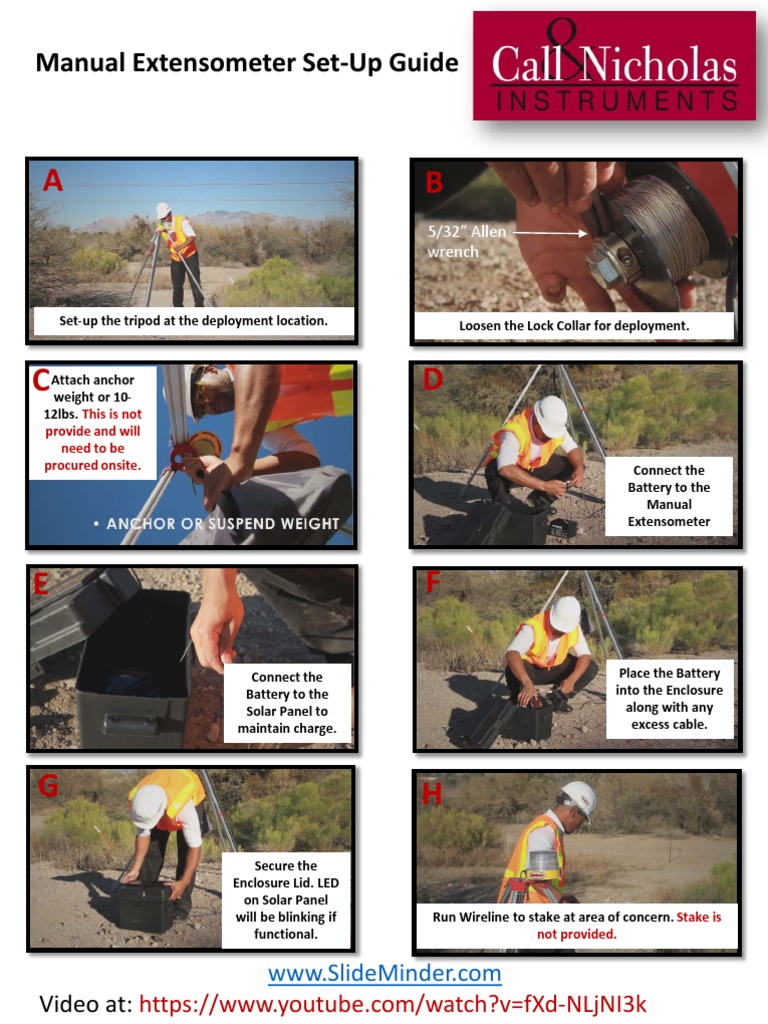 Manual Extensometer Set-Up Guide

Call & Nicholas INSTRUMENTS

A

Set-up the tripod at the deployment location.

B

5/32" Allen wrench

Loosen the Lock Collar for deployment.

C

Attach anchor weight or 10-12lbs. This is not provide and will need to be procured onsite.

• ANCHOR OR SUSPEND WEIGHT

D

Connect the Battery to the Manual Extensometer

E

Connect the Battery to the Solar Panel to maintain charge.

F

Place the Battery into the Enclosure along with any excess cable.

G

Secure the Enclosure Lid. LED on Solar Panel will be blinking if functional.

H

Run Wireline to stake at area of concern. Stake is not provided.

www.SlideMinder.com

Video at: https://www.youtube.com/watch?v=fXd-NLjNI3k