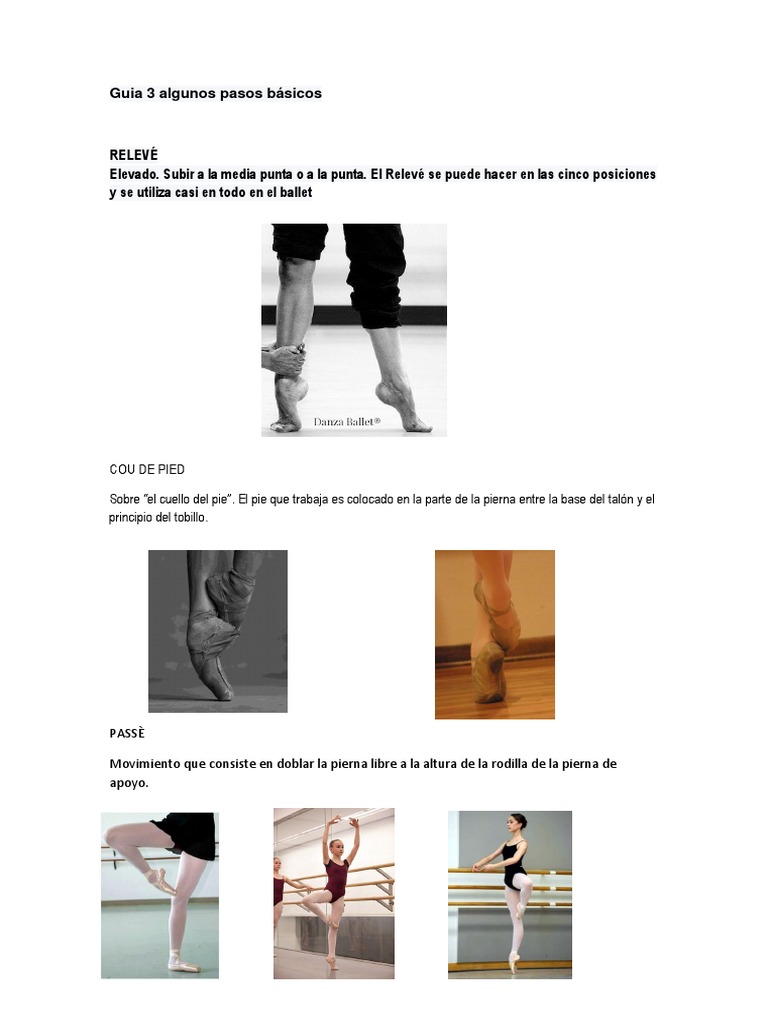 Guia 3 algunos pasos básicos

RELEVÉ
Elevado. Subir a la media punta o a la punta. El Relevé se puede hacer en las cinco posiciones y se utiliza casi en todo en el ballet

Danza Ballet®

COU DE PIED

Sobre "el cuello del pie". El pie que trabaja es colocado en la parte de la pierna entre la base del talón y el principio del tobillo.

PASSÈ

Movimiento que consiste en doblar la pierna libre a la altura de la rodilla de la pierna de apoyo.