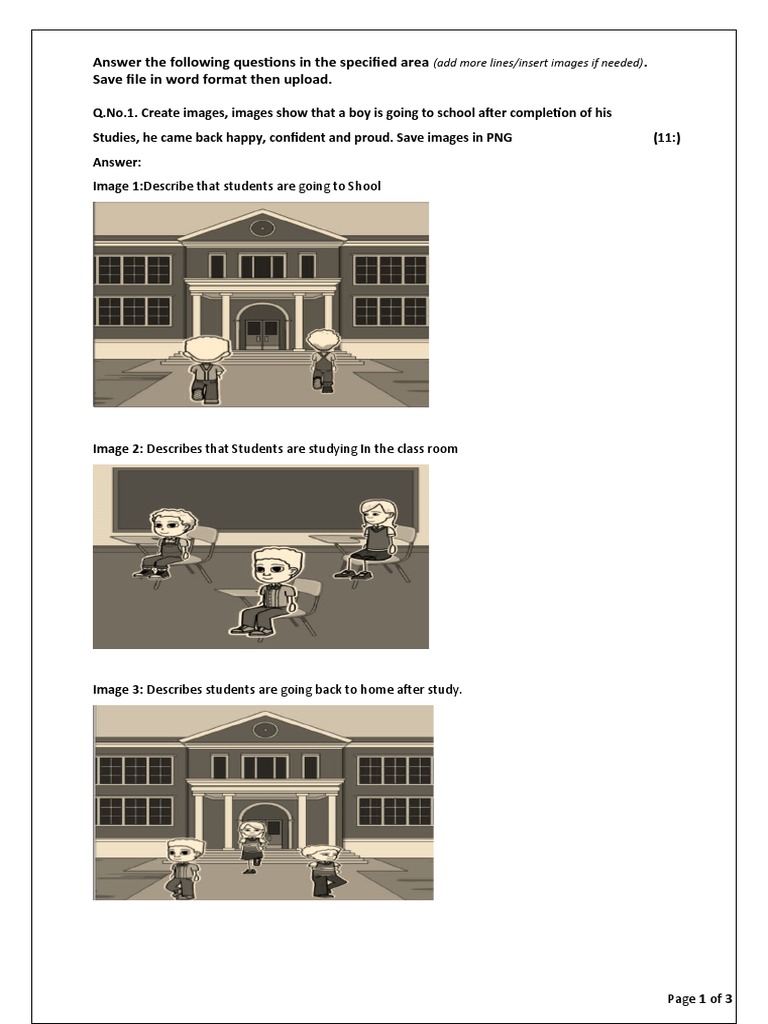 Answer the following questions in the specified area (add more lines/insert images if needed).
Save file in word format then upload.

Q.No.1. Create images, images show that a boy is going to school after completion of his Studies, he came back happy, confident and proud. Save images in PNG (11:)

Answer:

Image 1:Describe that students are going to Shool

Image 2: Describes that Students are studying In the class room

Image 3: Describes students are going back to home after study.

Page 1 of 3