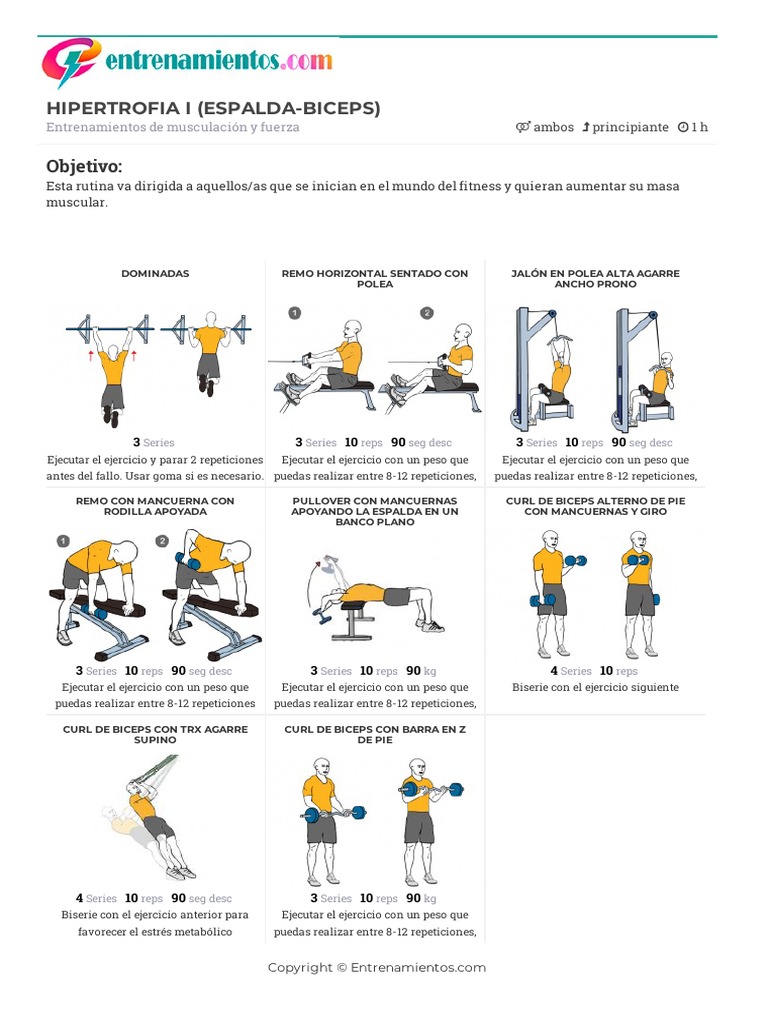 entrenamientos.com

HIPERTROFIA I (ESPALDA-BICEPS)

Entrenamientos de musculación y fuerza

ambos principiante 1 h

Objetivo:

Esta rutina va dirigida a aquellos/as que se inician en el mundo del fitness y quieran aumentar su masa muscular.

DOMINADAS

3 Series

Ejecutar el ejercicio y parar 2 repeticiones antes del fallo. Usar goma si es necesario.

REMO HORIZONTAL SENTADO CON POLEA

1 2

3 Series 10 reps 90 seg desc

Ejecutar el ejercicio con un peso que puedas realizar entre 8-12 repeticiones,

JALÓN EN POLEA ALTA AGARRE ANCHO PRONO

3 Series 10 reps 90 seg desc

Ejecutar el ejercicio con un peso que puedas realizar entre 8-12 repeticiones,

REMO CON MANCUERNA CON RODILLA APOYADA

1 2

3 Series 10 reps 90 seg desc

Ejecutar el ejercicio con un peso que puedas realizar entre 8-12 repeticiones

PULLOVER CON MANCUERNAS APOYANDO LA ESPALDA EN UN BANCO PLANO

3 Series 10 reps 90 kg

Ejecutar el ejercicio con un peso que puedas realizar entre 8-12 repeticiones,

CURL DE BICEPS ALTERNO DE PIE CON MANCUERNAS Y GIRO

4 Series 10 reps

Biserie con el ejercicio siguiente

CURL DE BICEPS CON TRX AGARRE SUPINO

4 Series 10 reps 90 seg desc

Biserie con el ejercicio anterior para favorecer el estrés metabólico

CURL DE BICEPS CON BARRA EN Z DE PIE

3 Series 10 reps 90 kg

Ejecutar el ejercicio con un peso que puedas realizar entre 8-12 repeticiones,

Copyright © Entrenamientos.com