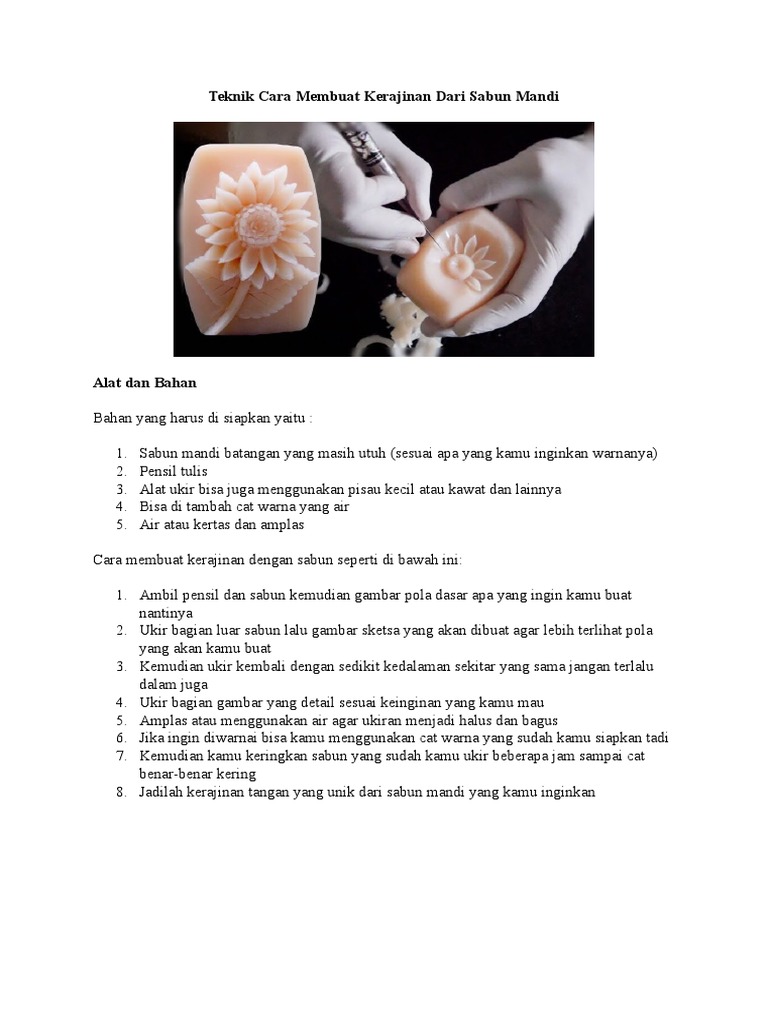 Teknik Cara Membuat Kerajinan Dari Sabun Mandi

Alat dan Bahan

Bahan yang harus di siapkan yaitu :

1. Sabun mandi batangan yang masih utuh (sesuai apa yang kamu inginkan warnanya)
2. Pensil tulis
3. Alat ukir bisa juga menggunakan pisau kecil atau kawat dan lainnya
4. Bisa di tambah cat warna yang air
5. Air atau kertas dan amplas

Cara membuat kerajinan dengan sabun seperti di bawah ini:

1. Ambil pensil dan sabun kemudian gambar pola dasar apa yang ingin kamu buat nantinya
2. Ukir bagian luar sabun lalu gambar sketsa yang akan dibuat agar lebih terlihat pola yang akan kamu buat
3. Kemudian ukir kembali dengan sedikit kedalaman sekitar yang sama jangan terlalu dalam juga
4. Ukir bagian gambar yang detail sesuai keinginan yang kamu mau
5. Amplas atau menggunakan air agar ukiran menjadi halus dan bagus
6. Jika ingin diwarnai bisa kamu menggunakan cat warna yang sudah kamu siapkan tadi
7. Kemudian kamu keringkan sabun yang sudah kamu ukir beberapa jam sampai cat benar-benar kering
8. Jadilah kerajinan tangan yang unik dari sabun mandi yang kamu inginkan