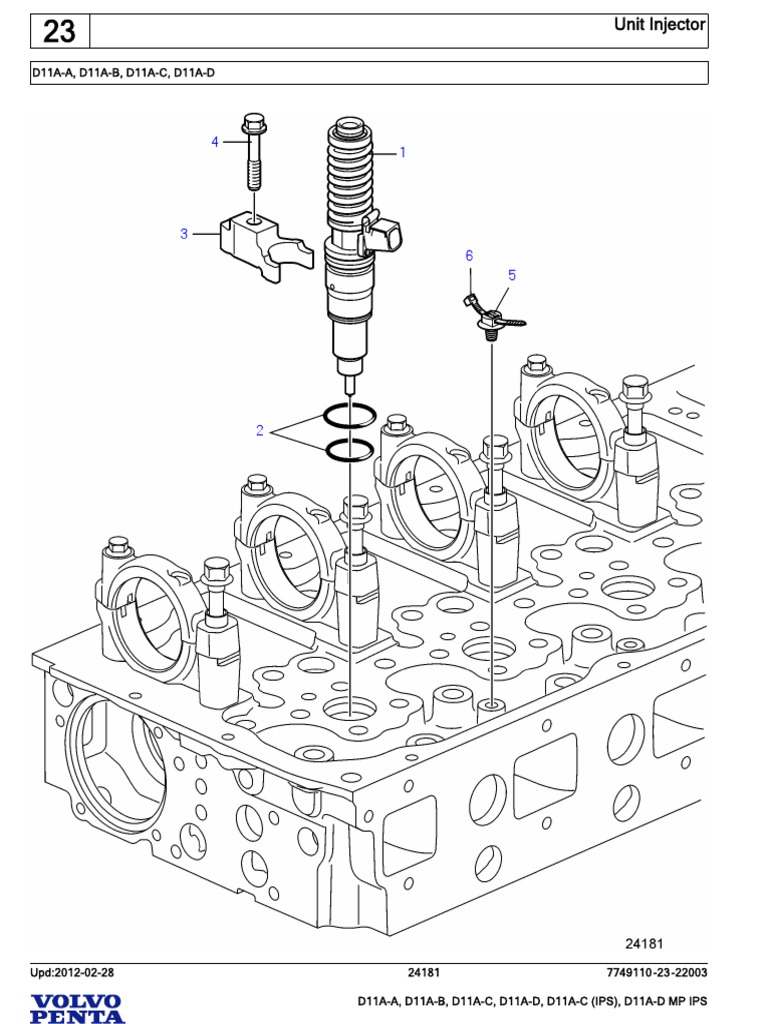 23

Unit Injector

D11A-A, D11A-B, D11A-C, D11A-D

4

1

3

6

5

2

24181

Upd:2012-02-28

24181

7749110-23-22003

VOLVO PENTA

D11A-A, D11A-B, D11A-C, D11A-D, D11A-C (IPS), D11A-D MP IPS