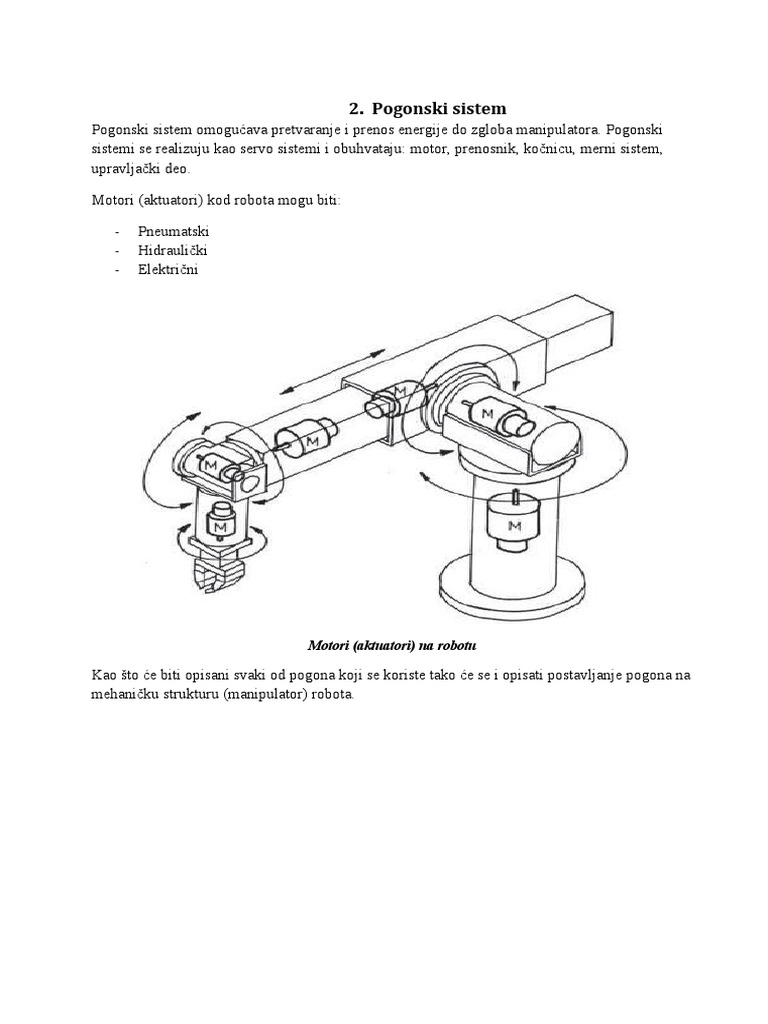 2. Pogonski sistem

Pogonski sistem omogućava pretvaranje i prenos energije do zgloba manipulatora. Pogonski sistemi se realizuju kao servo sistemi i obuhvataju: motor, prenosnik, kočnicu, merni sistem, upravljački deo.

Motori (aktuatori) kod robota mogu biti:

- Pneumatski
- Hidraulički
- Električni

M

M

M

M

M

M

Motori (aktuatori) na robotu

Kao što će biti opisani svaki od pogona koji se koriste tako će se i opisati postavljanje pogona na mehaničku strukturu (manipulator) robota.