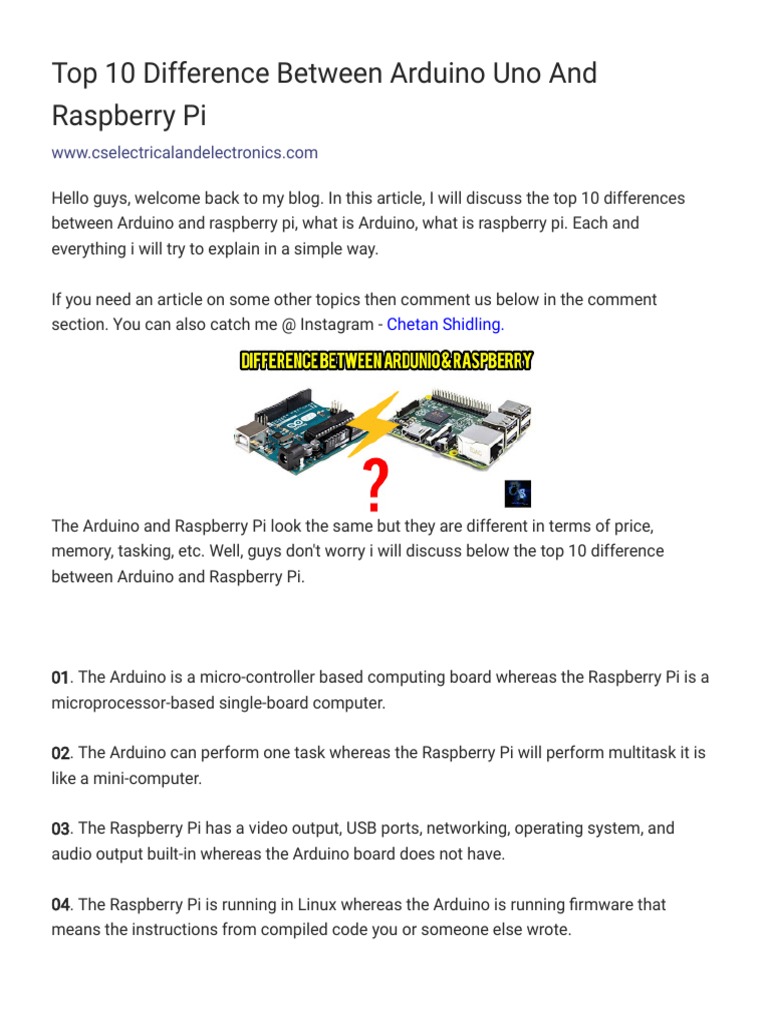 Top 10 Difference Between Arduino Uno And Raspberry Pi

www.cselectricalandelectronics.com

Hello guys, welcome back to my blog. In this article, I will discuss the top 10 differences between Arduino and raspberry pi, what is Arduino, what is raspberry pi. Each and everything i will try to explain in a simple way.

If you need an article on some other topics then comment us below in the comment section. You can also catch me @ Instagram - Chetan Shidling.

DIFFERENCE BETWEEN ARDUNIO & RASPBERRY

?

The Arduino and Raspberry Pi look the same but they are different in terms of price, memory, tasking, etc. Well, guys don't worry i will discuss below the top 10 difference between Arduino and Raspberry Pi.

01. The Arduino is a micro-controller based computing board whereas the Raspberry Pi is a microprocessor-based single-board computer.

02. The Arduino can perform one task whereas the Raspberry Pi will perform multitask it is like a mini-computer.

03. The Raspberry Pi has a video output, USB ports, networking, operating system, and audio output built-in whereas the Arduino board does not have.

04. The Raspberry Pi is running in Linux whereas the Arduino is running firmware that means the instructions from compiled code you or someone else wrote.