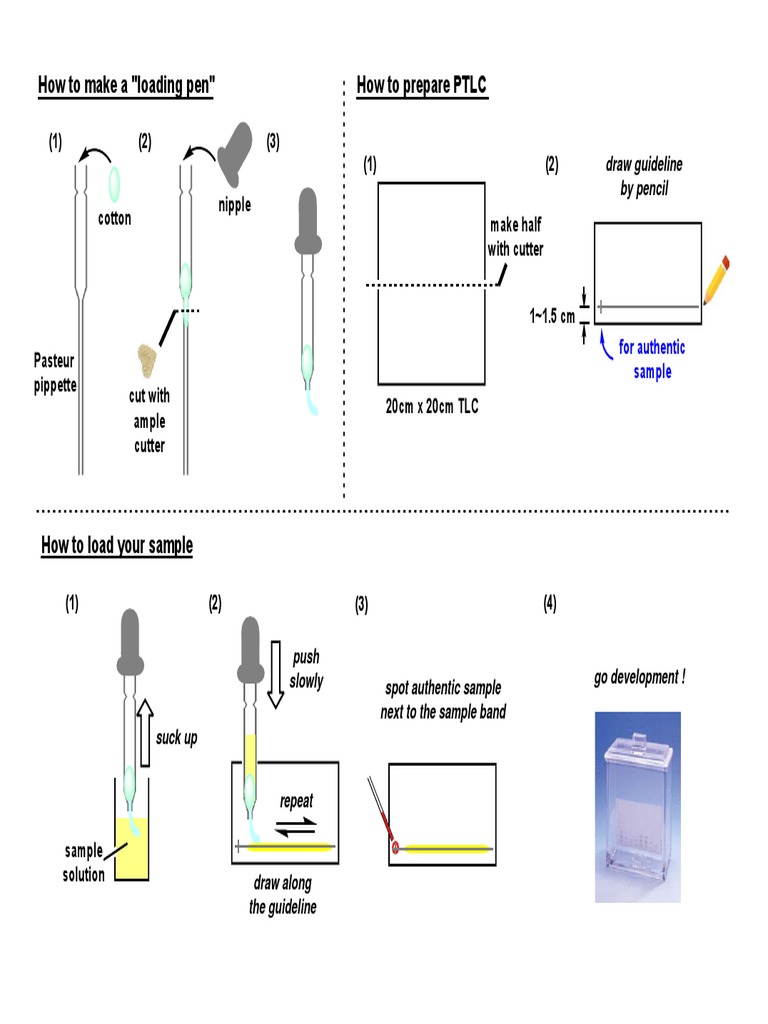 How to make a "loading pen"

(1)

cotton

Pasteur pippette

(2)

nipple

cut with ample cutter

(3)

How to prepare PTLC

(1)

make half with cutter

20cm x 20cm TLC

(2)

draw guideline by pencil

1~1.5 cm

for authentic sample

How to load your sample

(1)

suck up

sample solution

(2)

push slowly

repeat

draw along the guideline

(3)

spot authentic sample next to the sample band

(4)

go development !