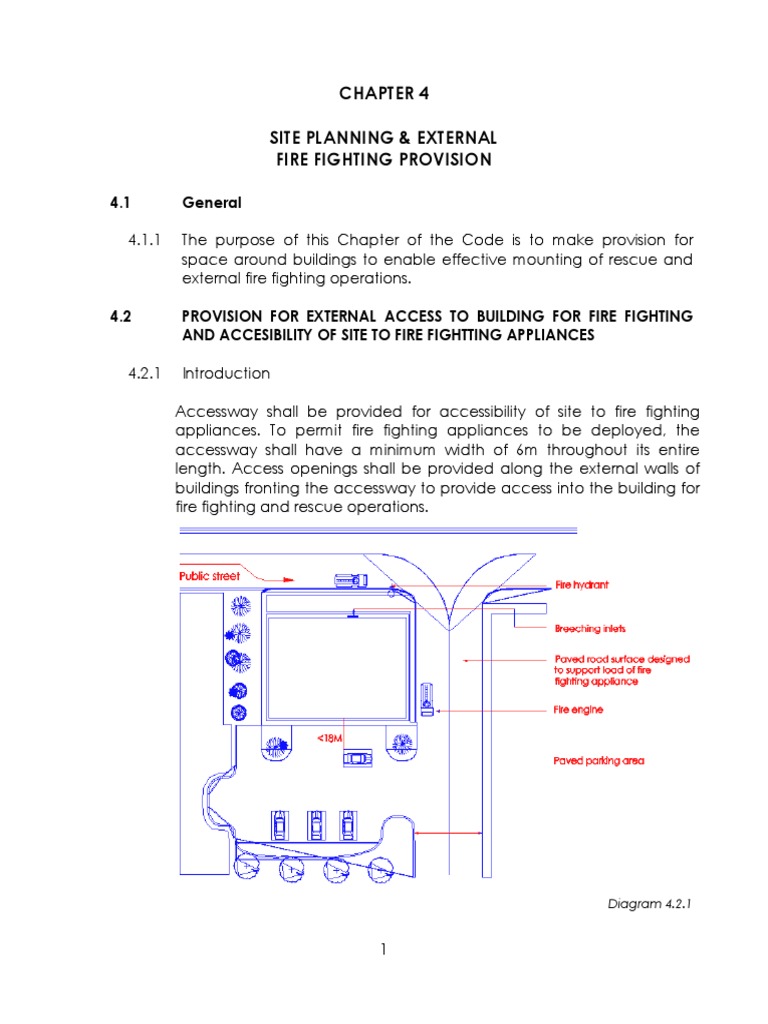 CHAPTER 4

SITE PLANNING & EXTERNAL FIRE FIGHTING PROVISION

4.1 General

4.1.1 The purpose of this Chapter of the Code is to make provision for space around buildings to enable effective mounting of rescue and external fire fighting operations.

4.2 PROVISION FOR EXTERNAL ACCESS TO BUILDING FOR FIRE FIGHTING AND ACCESIBILITY OF SITE TO FIRE FIGHTTING APPLIANCES

4.2.1 Introduction

Accessway shall be provided for accessibility of site to fire fighting appliances. To permit fire fighting appliances to be deployed, the accessway shall have a minimum width of 6m throughout its entire length. Access openings shall be provided along the external walls of buildings fronting the accessway to provide access into the building for fire fighting and rescue operations.

Public street

Fire hydrant

Breeching inlets

Paved road surface designed to support load of fire fighting appliance

Fire engine

<18M

Paved parking area

Diagram 4.2.1

1