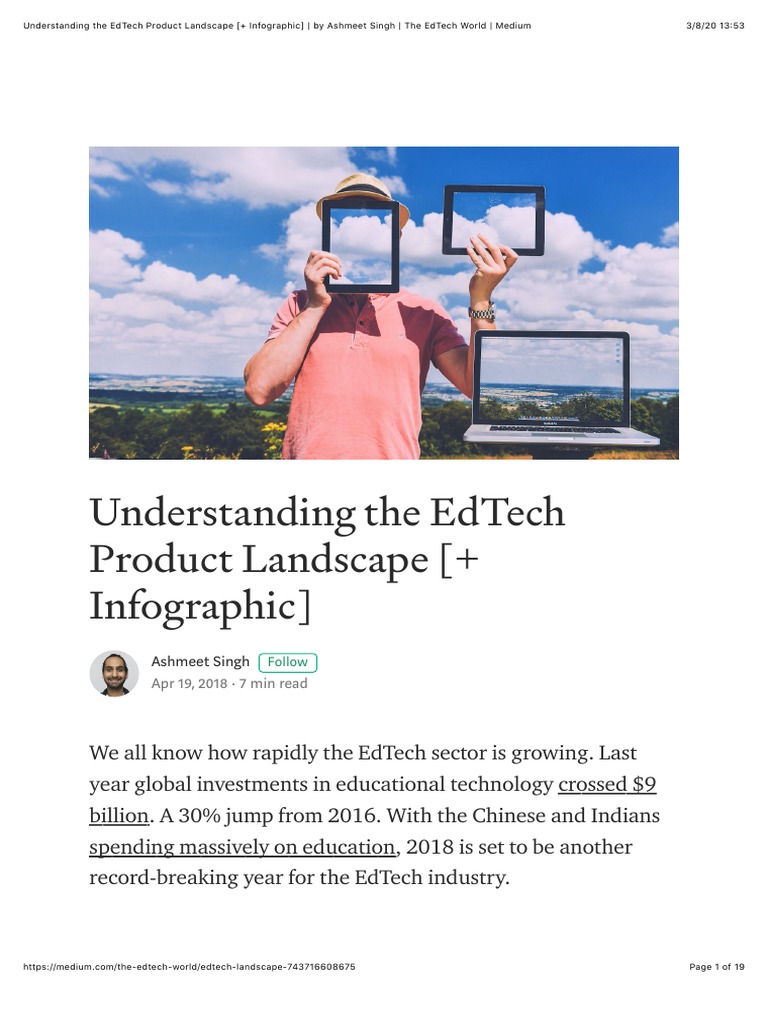 Understanding the EdTech Product Landscape [+ Infographic] | by Ashmeet Singh | The EdTech World | Medium 3/8/20 13:53

Understanding the EdTech Product Landscape [+ Infographic]

Ashmeet Singh Follow
Apr 19, 2018 · 7 min read

We all know how rapidly the EdTech sector is growing. Last year global investments in educational technology crossed $9 billion. A 30% jump from 2016. With the Chinese and Indians spending massively on education, 2018 is set to be another record-breaking year for the EdTech industry.

https://medium.com/the-edtech-world/edtech-landscape-743716608675 Page 1 of 19