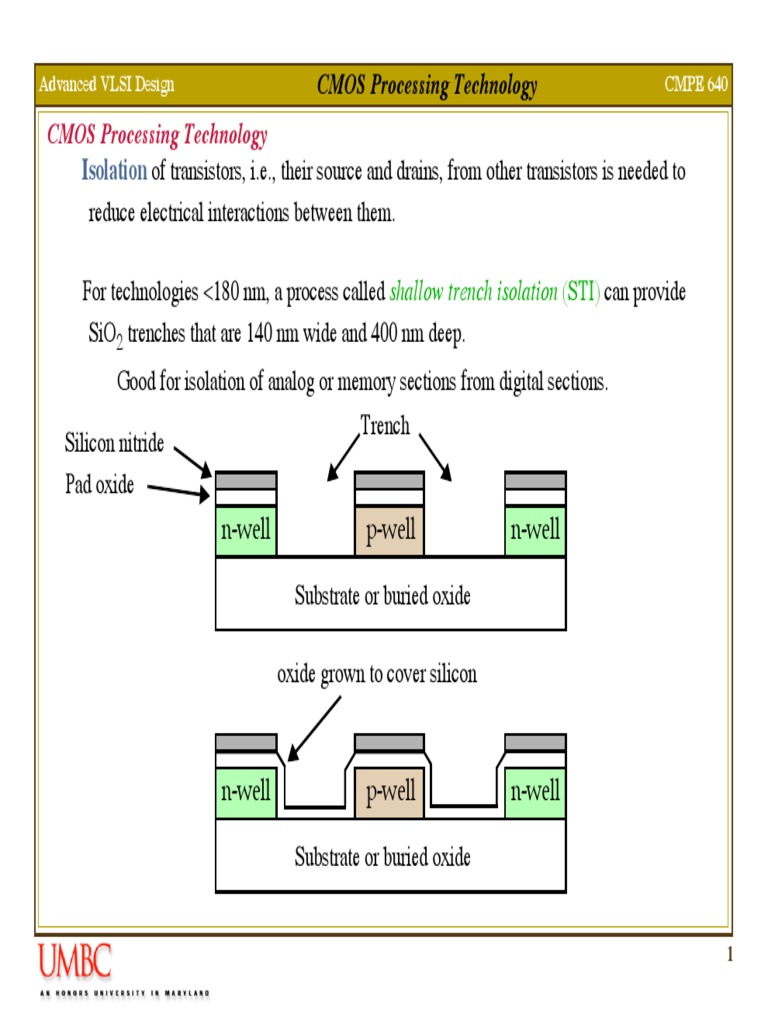 Advanced VLSI Design CMOS Processing Technology CMPE 640

CMOS Processing Technology

Isolation of transistors, i.e., their source and drains, from other transistors is needed to reduce electrical interactions between them.

For technologies <180 nm, a process called shallow trench isolation (STI) can provide $SiO_2$ trenches that are 140 nm wide and 400 nm deep.

Good for isolation of analog or memory sections from digital sections.

Silicon nitride

Pad oxide

Trench

n-well

p-well

n-well

Substrate or buried oxide

oxide grown to cover silicon

n-well

p-well

n-well

Substrate or buried oxide

UMBC

AN HONORS UNIVERSITY IN MARYLAND

1