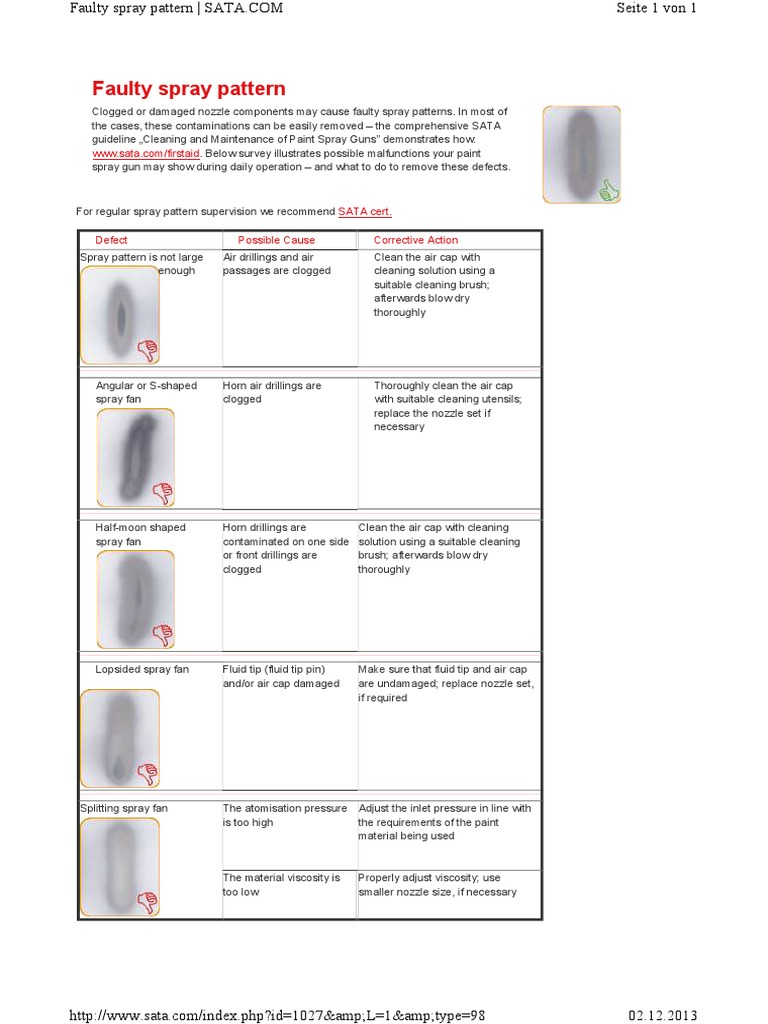 Faulty spray pattern | SATA.COM

Seite 1 von 1

Faulty spray pattern

Clogged or damaged nozzle components may cause faulty spray patterns. In most of the cases, these contaminations can be easily removed – the comprehensive SATA guideline „Cleaning and Maintenance of Paint Spray Guns" demonstrates how: www.sata.com/firstaid. Below survey illustrates possible malfunctions your paint spray gun may show during daily operation – and what to do to remove these defects.

For regular spray pattern supervision we recommend SATA cert.

| Defect | Possible Cause | Corrective Action |
|---|---|---|
| Spray pattern is not large enough | Air drillings and air passages are clogged | Clean the air cap with cleaning solution using a suitable cleaning brush; afterwards blow dry thoroughly |
| Angular or S-shaped spray fan | Horn air drillings are clogged | Thoroughly clean the air cap with suitable cleaning utensils; replace the nozzle set if necessary |
| Half-moon shaped spray fan | Horn drillings are contaminated on one side or front drillings are clogged | Clean the air cap with cleaning solution using a suitable cleaning brush; afterwards blow dry thoroughly |
| Lopsided spray fan | Fluid tip (fluid tip pin) and/or air cap damaged | Make sure that fluid tip and air cap are undamaged; replace nozzle set, if required |
| Splitting spray fan | The atomisation pressure is too high | Adjust the inlet pressure in line with the requirements of the paint material being used |
| | The material viscosity is too low | Properly adjust viscosity; use smaller nozzle size, if necessary |

http://www.sata.com/index.php?id=1027&amp;L=1&amp;type=98

02.12.2013