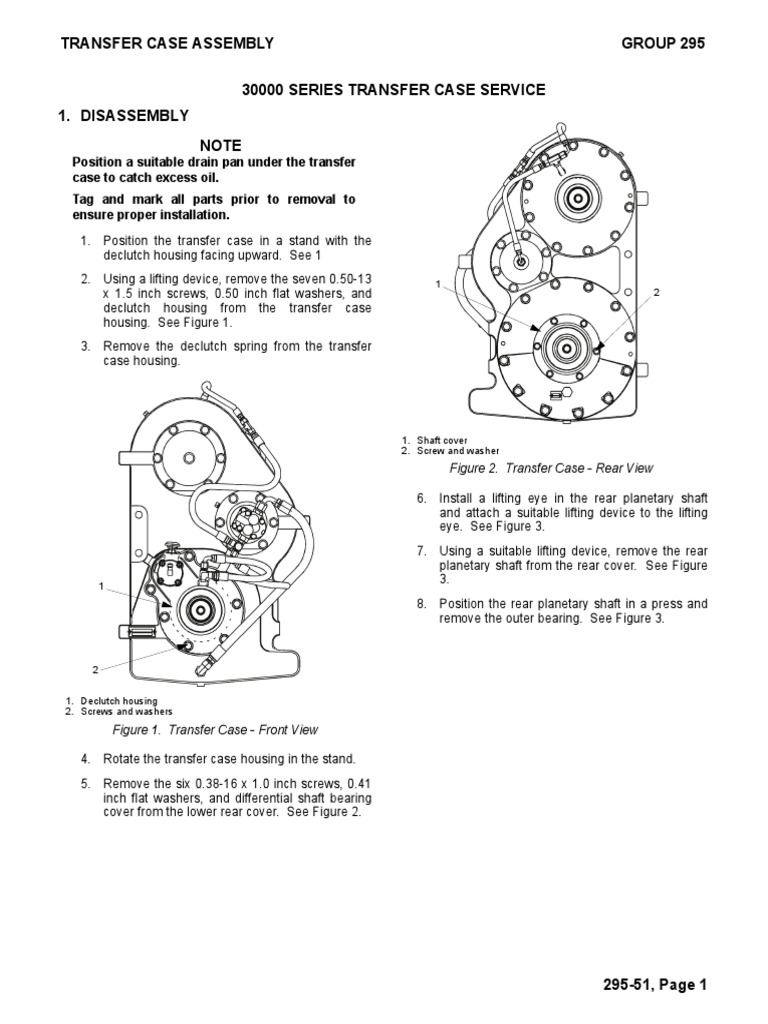 TRANSFER CASE ASSEMBLY

GROUP 295

30000 SERIES TRANSFER CASE SERVICE

1. DISASSEMBLY

NOTE

Position a suitable drain pan under the transfer case to catch excess oil.

Tag and mark all parts prior to removal to ensure proper installation.

1. Position the transfer case in a stand with the declutch housing facing upward. See 1

2. Using a lifting device, remove the seven 0.50-13 x 1.5 inch screws, 0.50 inch flat washers, and declutch housing from the transfer case housing. See Figure 1.

3. Remove the declutch spring from the transfer case housing.

1

2

1. Declutch housing
2. Screws and washers

Figure 1. Transfer Case - Front View

4. Rotate the transfer case housing in the stand.

5. Remove the six 0.38-16 x 1.0 inch screws, 0.41 inch flat washers, and differential shaft bearing cover from the lower rear cover. See Figure 2.

1

2

1. Shaft cover
2. Screw and washer

Figure 2. Transfer Case - Rear View

6. Install a lifting eye in the rear planetary shaft and attach a suitable lifting device to the lifting eye. See Figure 3.

7. Using a suitable lifting device, remove the rear planetary shaft from the rear cover. See Figure 3.

8. Position the rear planetary shaft in a press and remove the outer bearing. See Figure 3.

295-51, Page 1