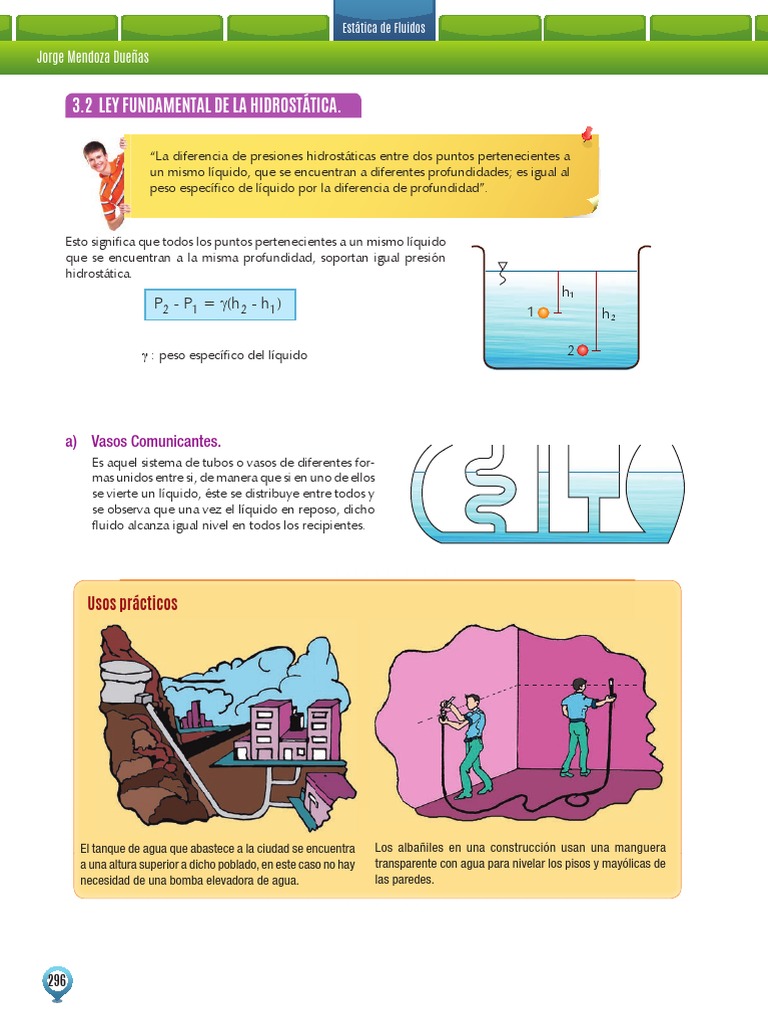 Estática de Fluidos

Jorge Mendoza Dueñas

3.2 LEY FUNDAMENTAL DE LA HIDROSTÁTICA.

"La diferencia de presiones hidrostáticas entre dos puntos pertenecientes a un mismo líquido, que se encuentran a diferentes profundidades; es igual al peso específico de líquido por la diferencia de profundidad".

Esto significa que todos los puntos pertenecientes a un mismo líquido que se encuentran a la misma profundidad, soportan igual presión hidrostática.

$P_2 - P_1 = \gamma(h_2 - h_1)$

$\gamma$ : peso específico del líquido

$h_1$

1

$h_2$

2

a) Vasos Comunicantes.

Es aquel sistema de tubos o vasos de diferentes formas unidos entre sí, de manera que si en uno de ellos se vierte un líquido, éste se distribuye entre todos y se observa que una vez el líquido en reposo, dicho fluido alcanza igual nivel en todos los recipientes.

Usos prácticos

El tanque de agua que abastece a la ciudad se encuentra a una altura superior a dicho poblado, en este caso no hay necesidad de una bomba elevadora de agua.

Los albañiles en una construcción usan una manguera transparente con agua para nivelar los pisos y mayólicas de las paredes.

296