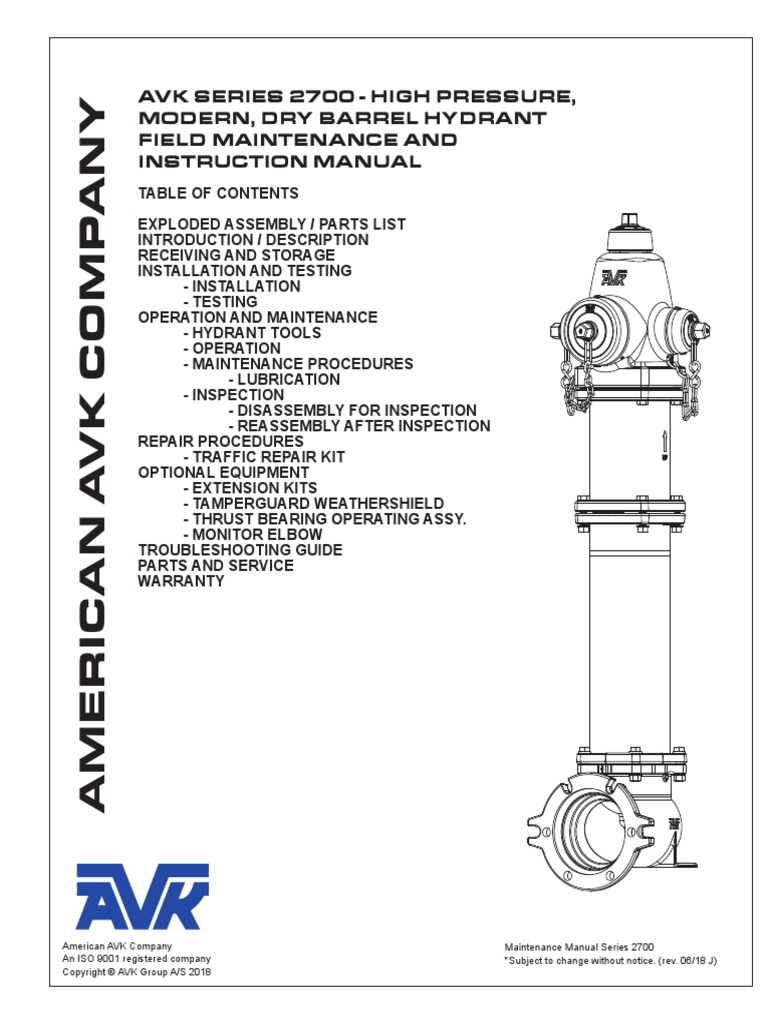 AMERICAN AVK COMPANY

AVK SERIES 2700 - HIGH PRESSURE, MODERN, DRY BARREL HYDRANT FIELD MAINTENANCE AND INSTRUCTION MANUAL

TABLE OF CONTENTS

EXPLODED ASSEMBLY / PARTS LIST
INTRODUCTION / DESCRIPTION
RECEIVING AND STORAGE
INSTALLATION AND TESTING
- INSTALLATION
- TESTING
OPERATION AND MAINTENANCE
- HYDRANT TOOLS
- OPERATION
- MAINTENANCE PROCEDURES
- LUBRICATION
- INSPECTION
- DISASSEMBLY FOR INSPECTION
- REASSEMBLY AFTER INSPECTION
REPAIR PROCEDURES
- TRAFFIC REPAIR KIT
OPTIONAL EQUIPMENT
- EXTENSION KITS
- TAMPERGUARD WEATHERSHIELD
- THRUST BEARING OPERATING ASSY.
- MONITOR ELBOW
TROUBLESHOOTING GUIDE
PARTS AND SERVICE
WARRANTY

AVK

AVK

American AVK Company
An ISO 9001 registered company
Copyright © AVK Group A/S 2018

Maintenance Manual Series 2700
*Subject to change without notice. (rev. 06/18 J)