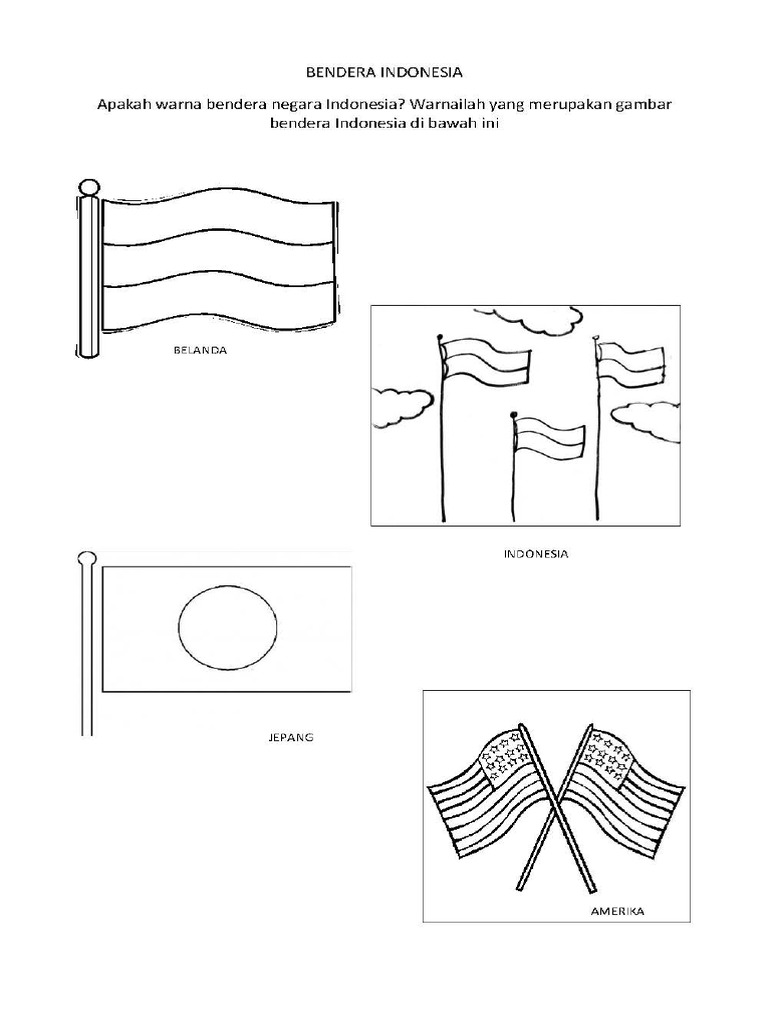 BENDERA INDONESIA

Apakah warna bendera negara Indonesia? Warnailah yang merupakan gambar bendera Indonesia di bawah ini

BELANDA

INDONESIA

JEPANG

AMERIKA