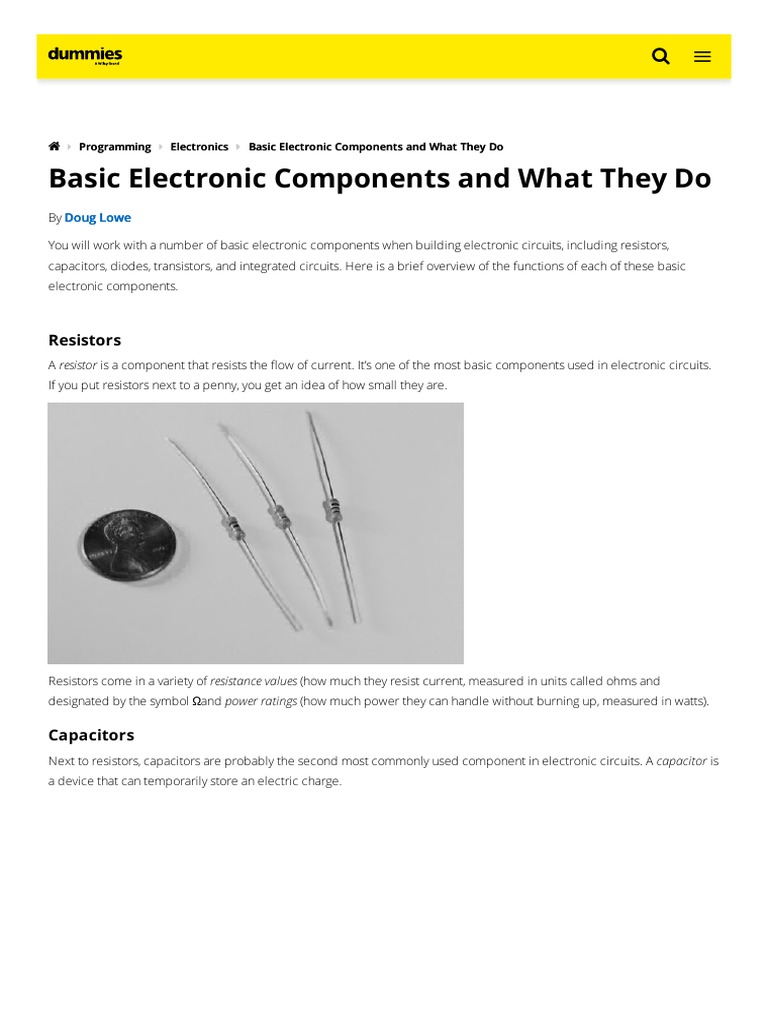 dummies
A Wiley Brand

Programming Electronics Basic Electronic Components and What They Do

Basic Electronic Components and What They Do

By Doug Lowe

You will work with a number of basic electronic components when building electronic circuits, including resistors, capacitors, diodes, transistors, and integrated circuits. Here is a brief overview of the functions of each of these basic electronic components.

Resistors

A resistor is a component that resists the flow of current. It's one of the most basic components used in electronic circuits. If you put resistors next to a penny, you get an idea of how small they are.

Resistors come in a variety of resistance values (how much they resist current, measured in units called ohms and designated by the symbol Ωand power ratings (how much power they can handle without burning up, measured in watts).

Capacitors

Next to resistors, capacitors are probably the second most commonly used component in electronic circuits. A capacitor is a device that can temporarily store an electric charge.