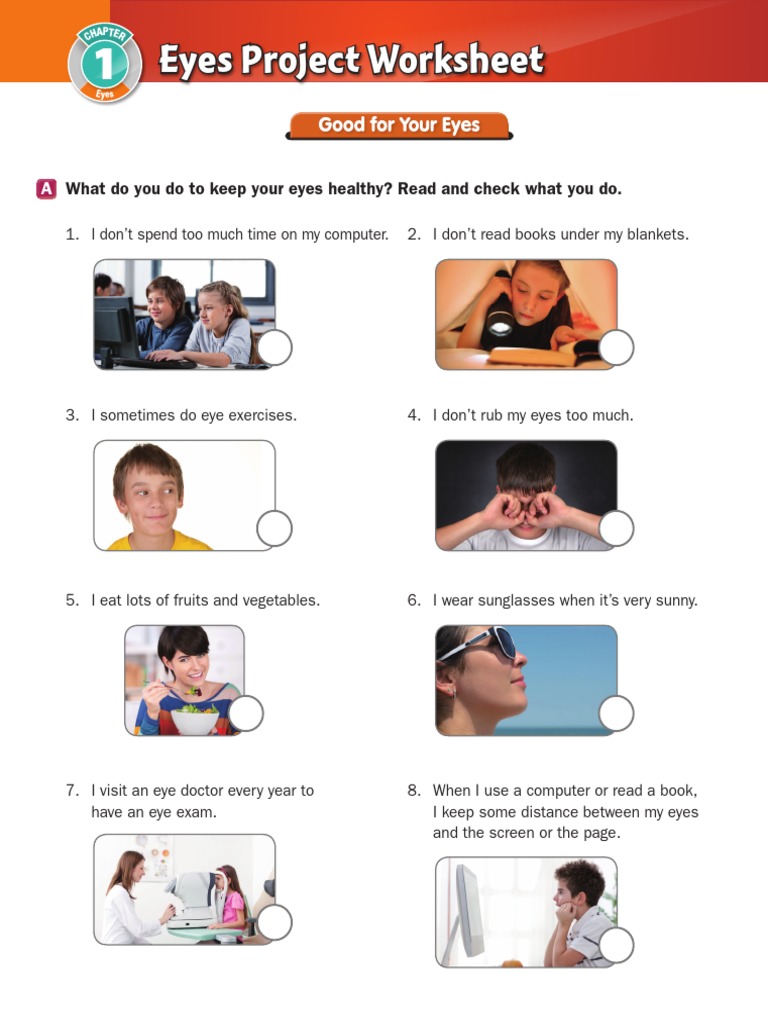 CHAPTER 1 Eyes

Eyes Project Worksheet

Good for Your Eyes

A What do you do to keep your eyes healthy? Read and check what you do.

1. I don't spend too much time on my computer.

2. I don't read books under my blankets.

3. I sometimes do eye exercises.

4. I don't rub my eyes too much.

5. I eat lots of fruits and vegetables.

6. I wear sunglasses when it's very sunny.

7. I visit an eye doctor every year to have an eye exam.

8. When I use a computer or read a book, I keep some distance between my eyes and the screen or the page.